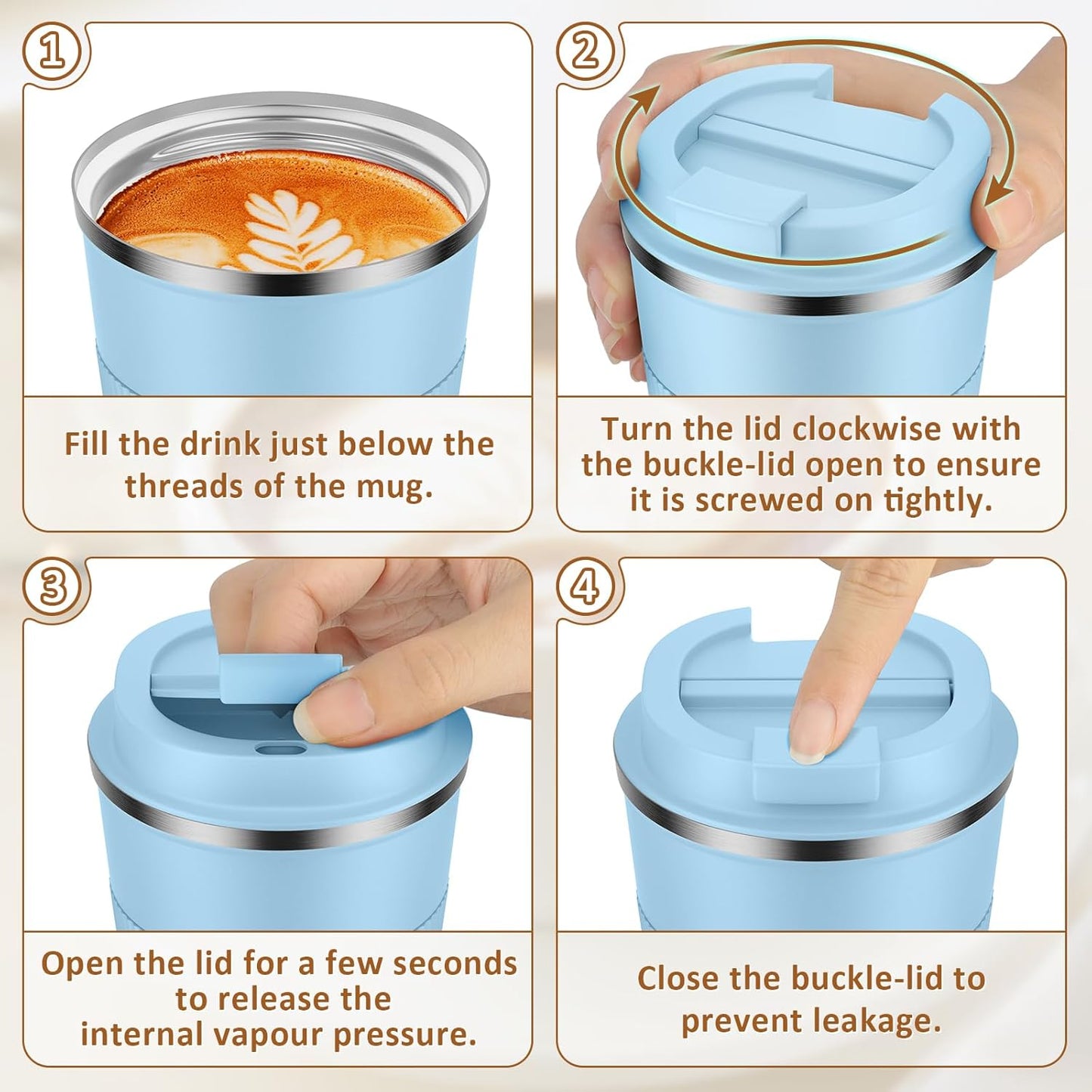 1

Fill the drink just below the threads of the mug.

2

Turn the lid clockwise with the buckle-lid open to ensure it is screwed on tightly.

3

Open the lid for a few seconds to release the internal vapour pressure.

4

Close the buckle-lid to prevent leakage.