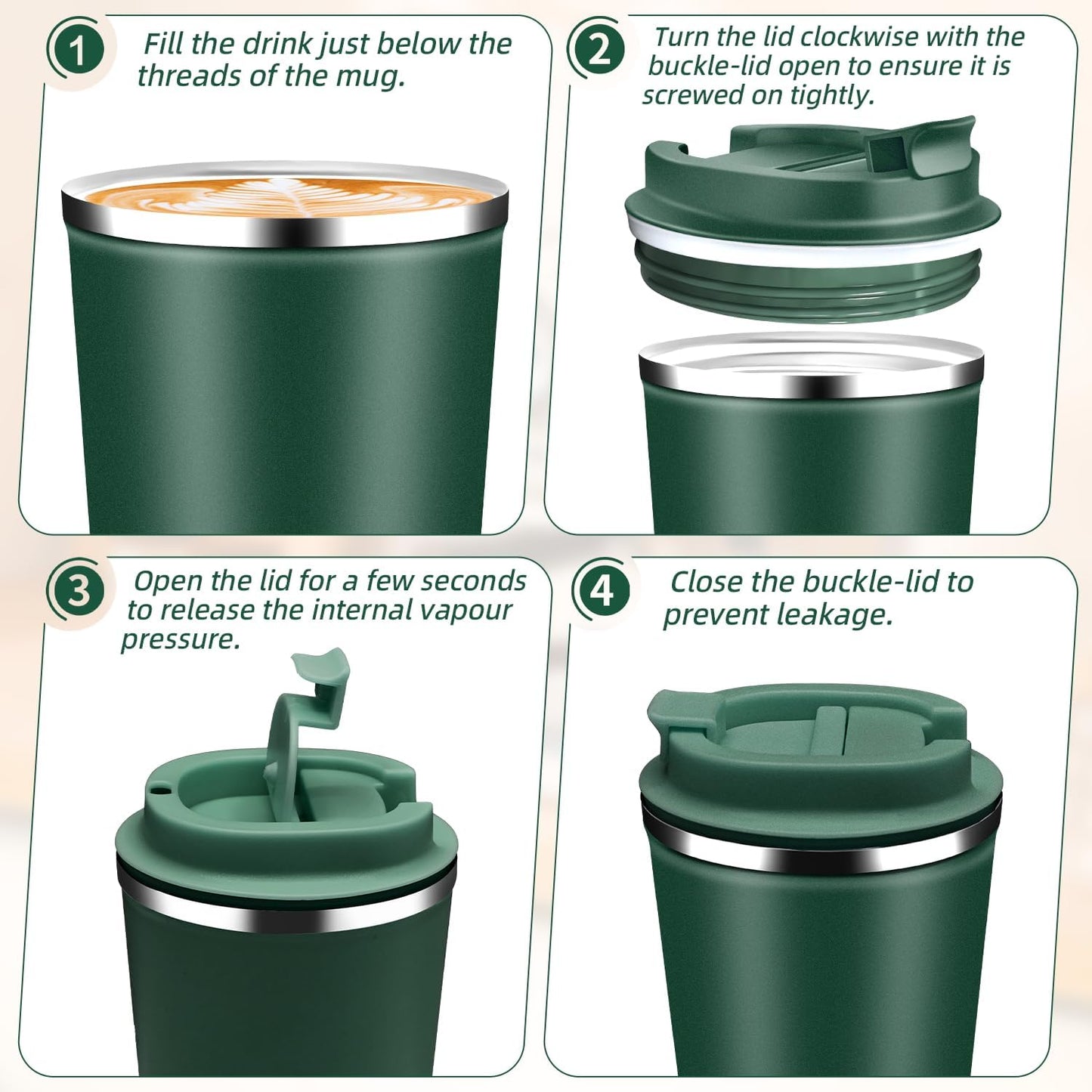 1 Fill the drink just below the threads of the mug.

2 Turn the lid clockwise with the buckle-lid open to ensure it is screwed on tightly.

3 Open the lid for a few seconds to release the internal vapour pressure.

4 Close the buckle-lid to prevent leakage.