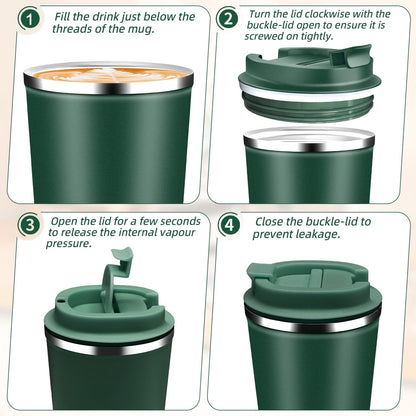 1 Fill the drink just below the threads of the mug.

2 Turn the lid clockwise with the buckle-lid open to ensure it is screwed on tightly.

3 Open the lid for a few seconds to release the internal vapour pressure.

4 Close the buckle-lid to prevent leakage.