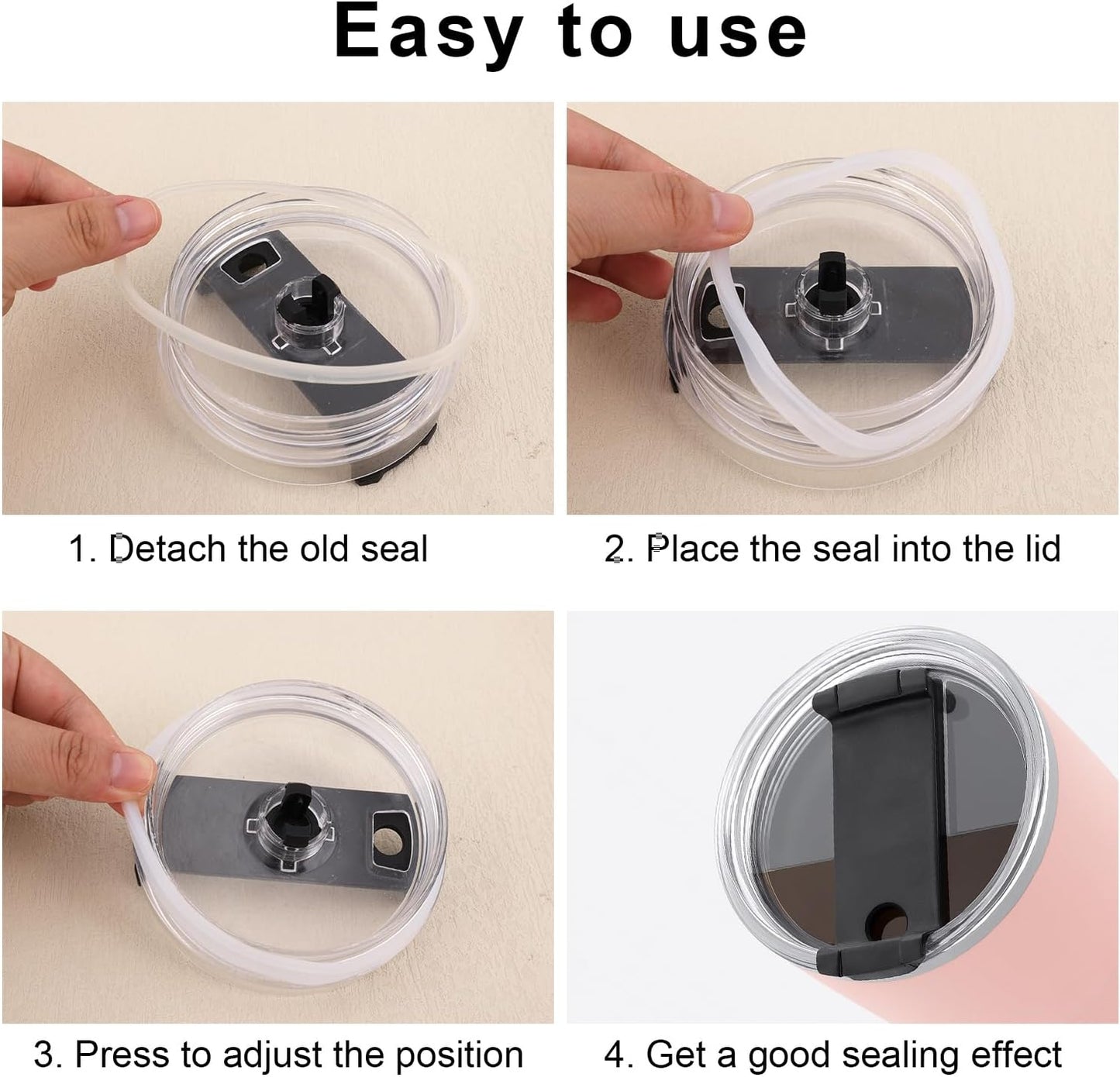 Easy to use

1. Detach the old seal

2. Place the seal into the lid

3. Press to adjust the position

4. Get a good sealing effect