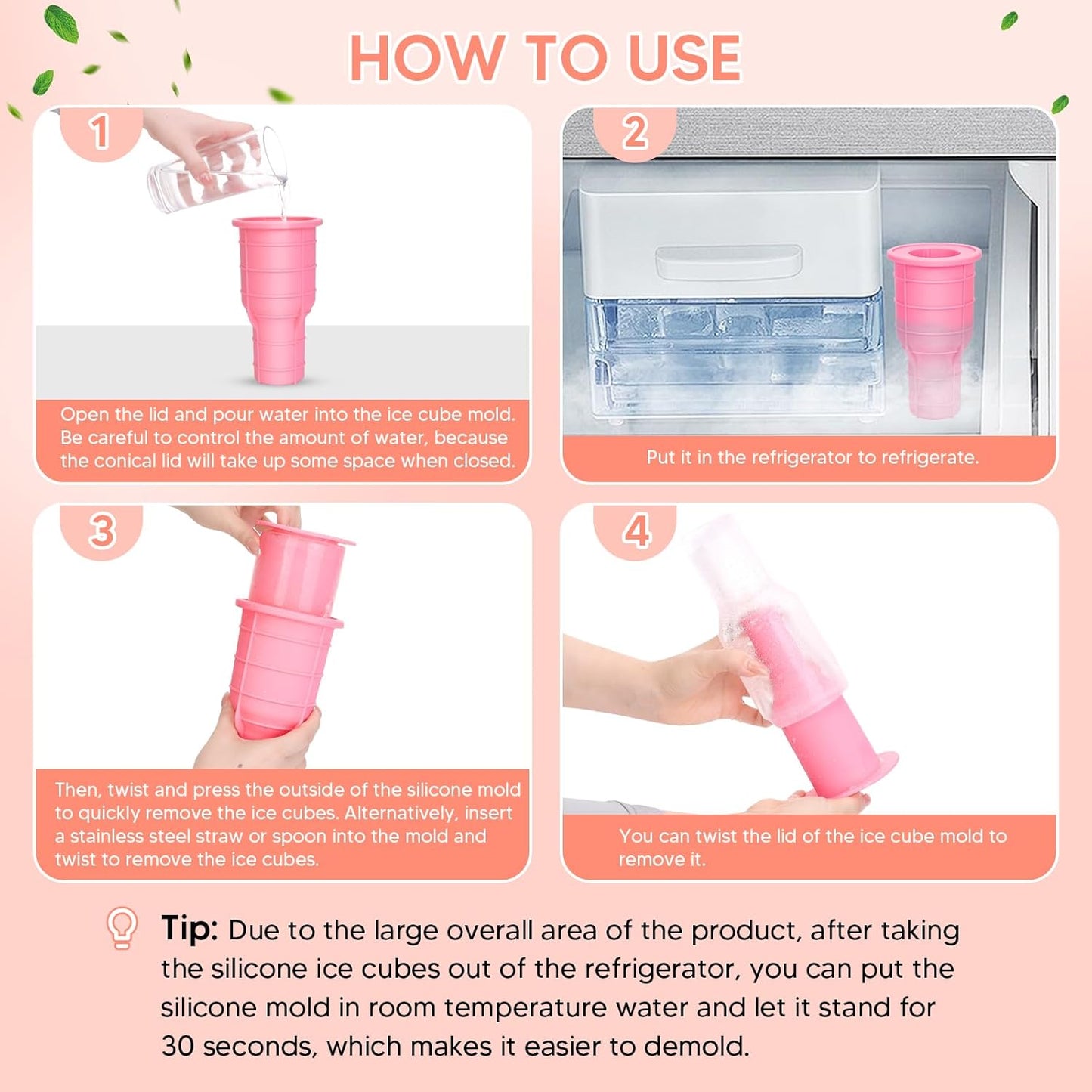 HOW TO USE

1

Open the lid and pour water into the ice cube mold. Be careful to control the amount of water, because the conical lid will take up some space when closed.

2

Put it in the refrigerator to refrigerate.

3

Then, twist and press the outside of the silicone mold to quickly remove the ice cubes. Alternatively, insert a stainless steel straw or spoon into the mold and twist to remove the ice cubes.

4

You can twist the lid of the ice cube mold to remove it.

Tip: Due to the large overall area of the product, after taking the silicone ice cubes out of the refrigerator, you can put the silicone mold in room temperature water and let it stand for 30 seconds, which makes it easier to demold.