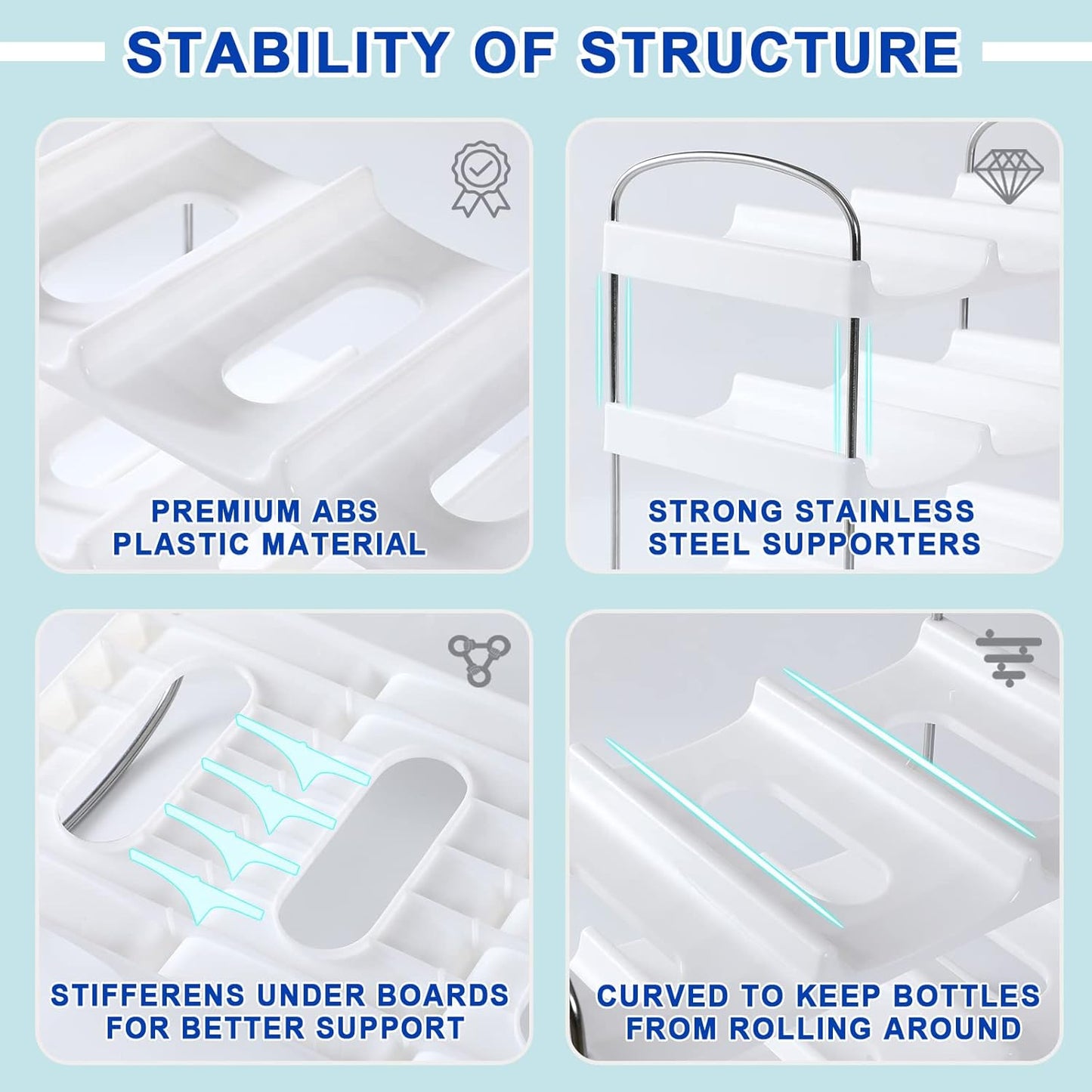 STABILITY OF STRUCTURE

PREMIUM ABS PLASTIC MATERIAL

STRONG STAINLESS STEEL SUPPORTERS

STIFFERENS UNDER BOARDS FOR BETTER SUPPORT

CURVED TO KEEP BOTTLES FROM ROLLING AROUND