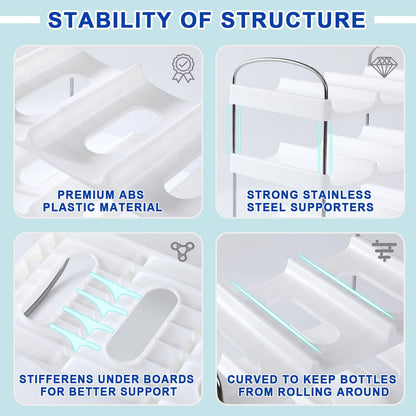 STABILITY OF STRUCTURE

PREMIUM ABS PLASTIC MATERIAL

STRONG STAINLESS STEEL SUPPORTERS

STIFFERENS UNDER BOARDS FOR BETTER SUPPORT

CURVED TO KEEP BOTTLES FROM ROLLING AROUND