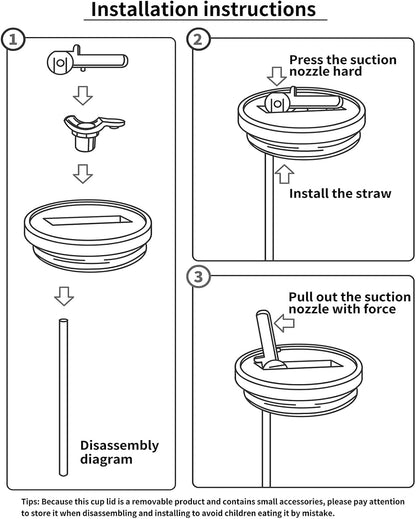 Installation instructions

1

Disassembly diagram

2

Press the suction nozzle hard

Install the straw

3

Pull out the suction nozzle with force

Tips: Because this cup lid is a removable product and contains small accessories, please pay attention to store it when disassembling and installing to avoid children eating it by mistake.