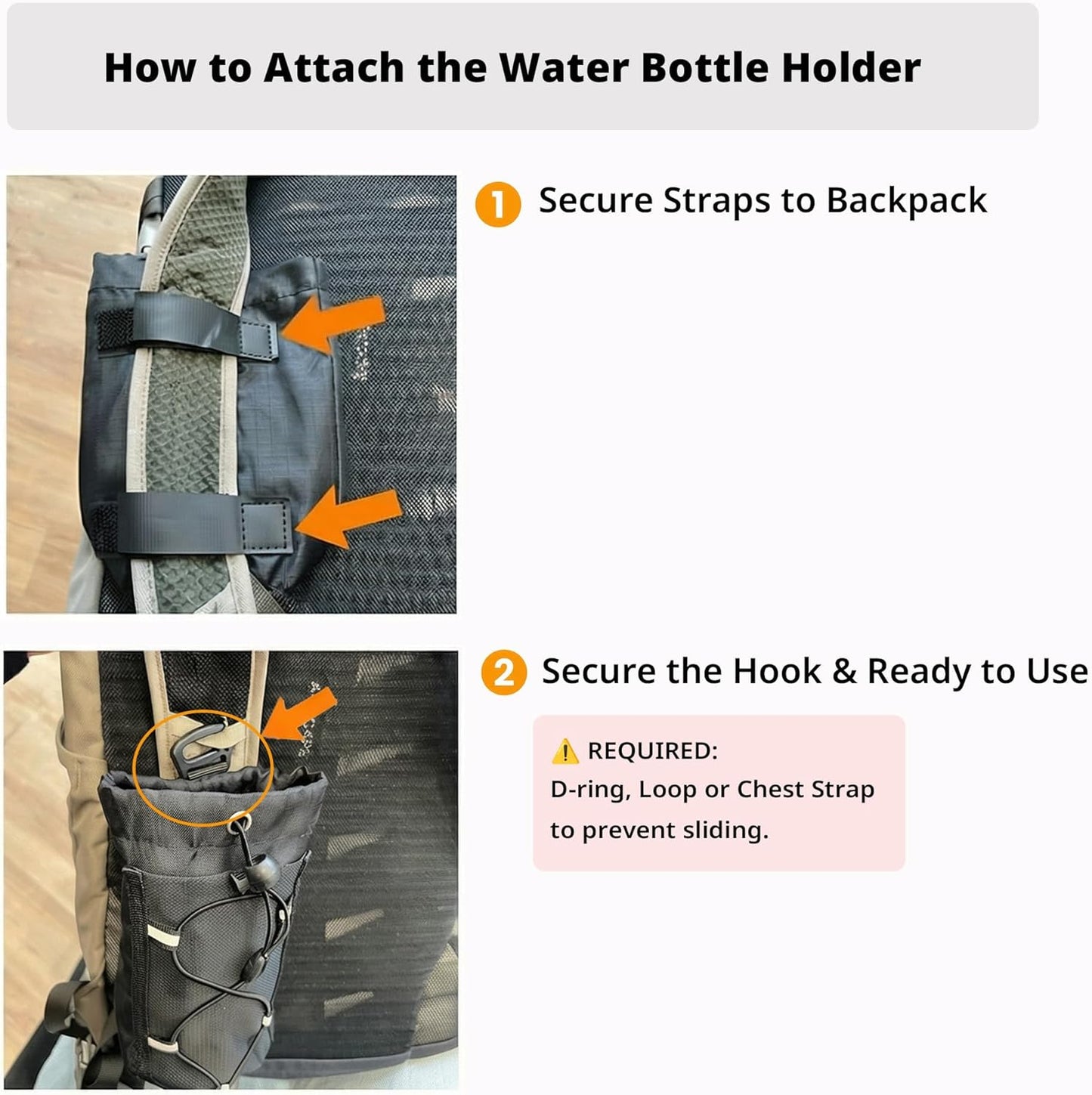 How to Attach the Water Bottle Holder

1 Secure Straps to Backpack

2 Secure the Hook & Ready to Use

⚠ REQUIRED:
D-ring, Loop or Chest Strap to prevent sliding.