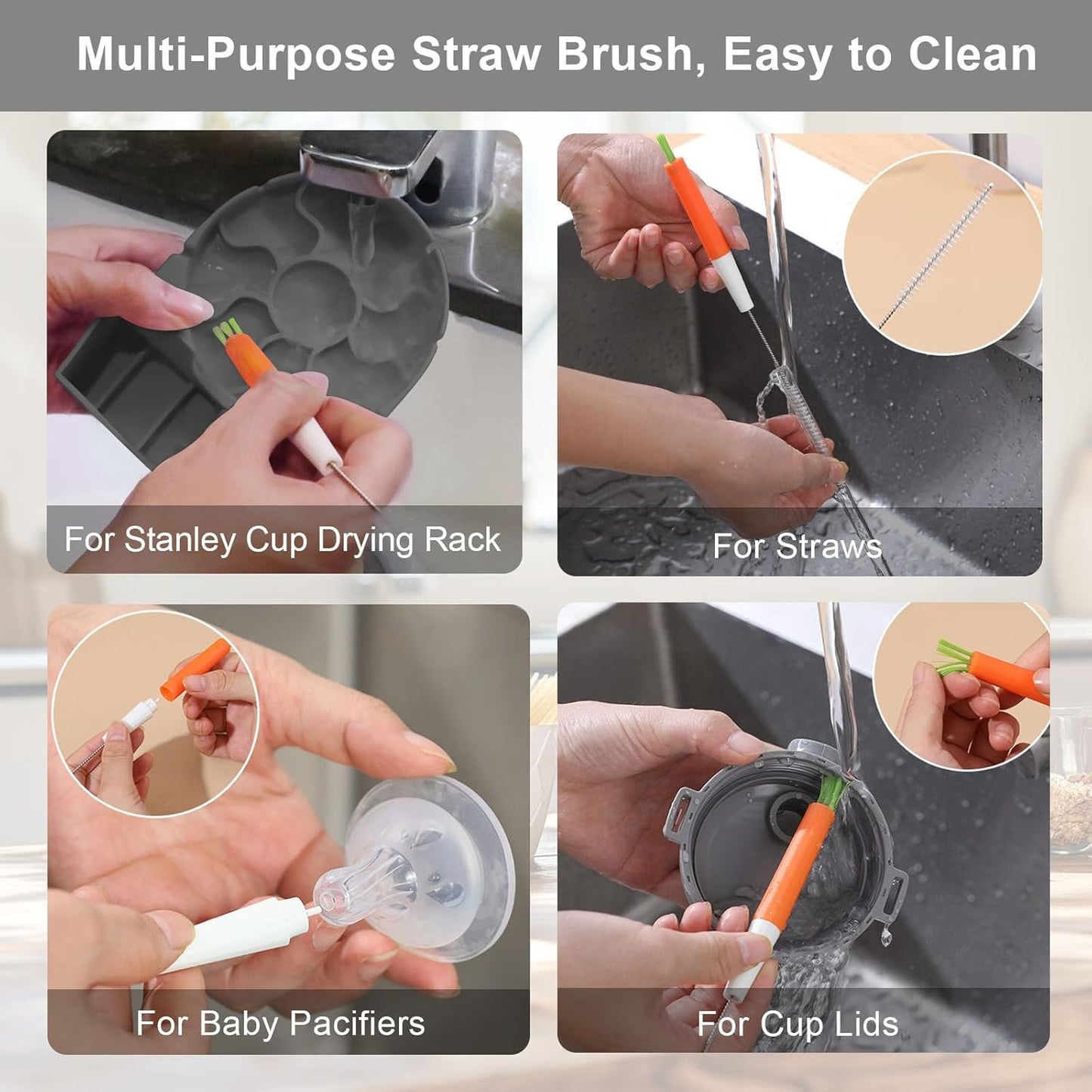 Multi-Purpose Straw Brush, Easy to Clean

For Stanley Cup Drying Rack

For Straws

For Baby Pacifiers

For Cup Lids