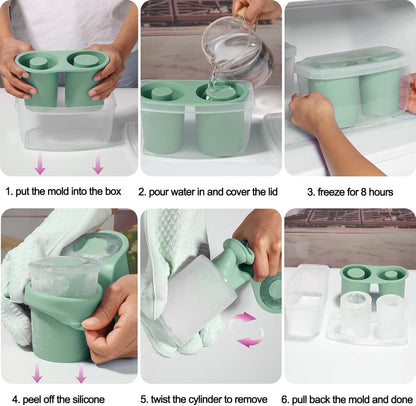 1. put the mold into the box

2. pour water in and cover the lid

3. freeze for 8 hours

4. peel off the silicone

5. twist the cylinder to remove

6. pull back the mold and done