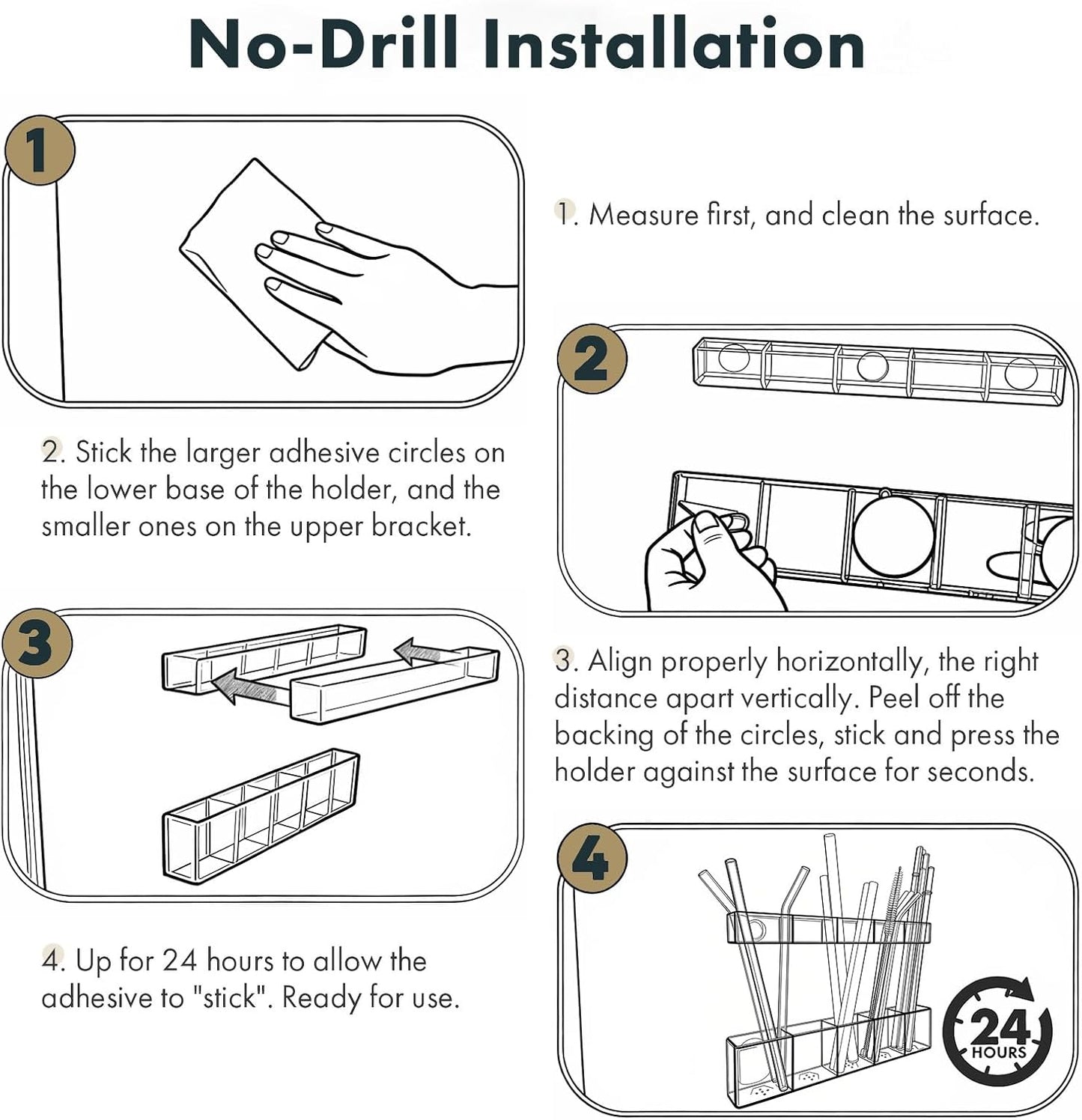 No-Drill Installation

1

1. Measure first, and clean the surface.

2

2. Stick the larger adhesive circles on the lower base of the holder, and the smaller ones on the upper bracket.

3

3. Align properly horizontally, the right distance apart vertically. Peel off the backing of the circles, stick and press the holder against the surface for seconds.

4

4. Up for 24 hours to allow the adhesive to "stick". Ready for use.

24 HOURS