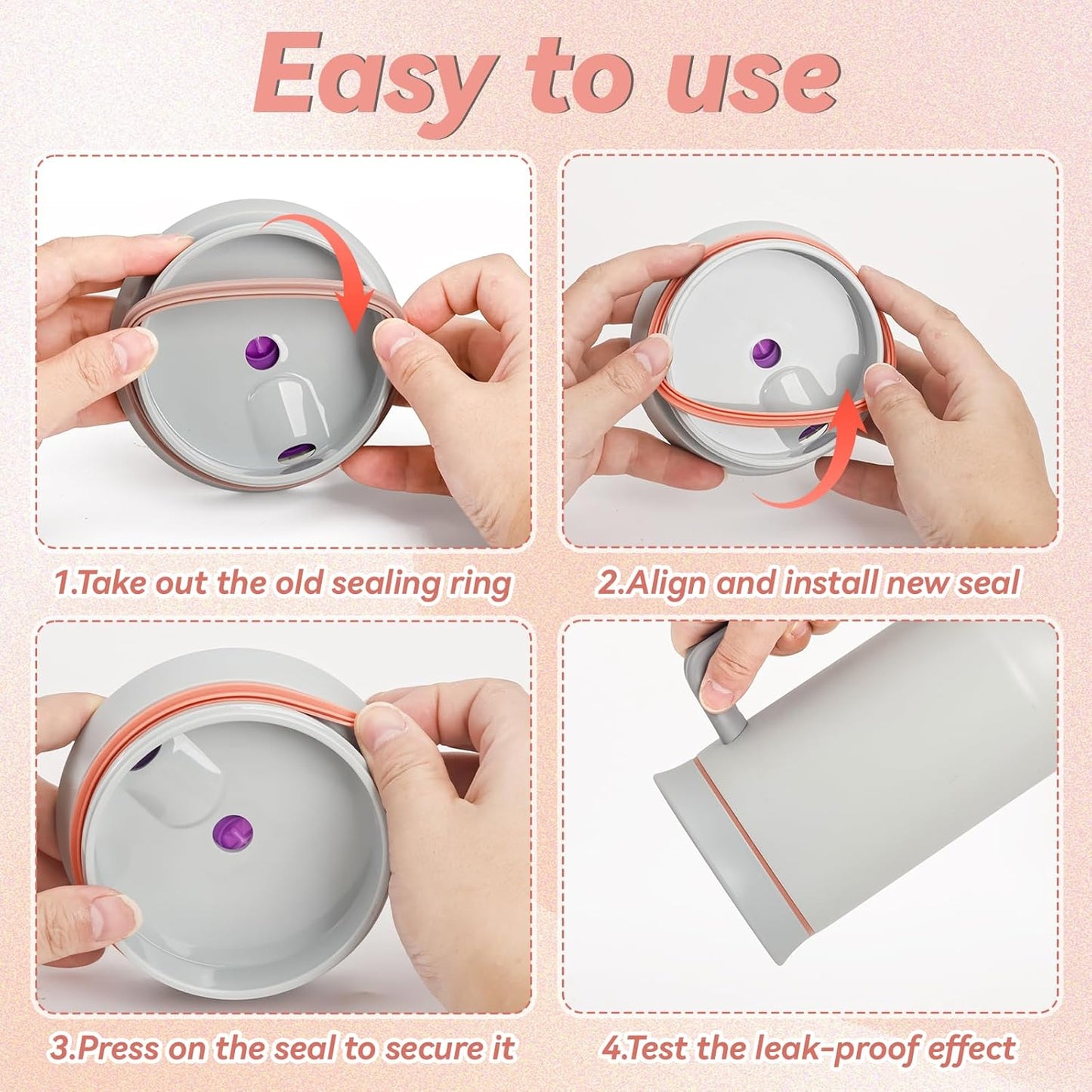 Easy to use

1.Take out the old sealing ring

2.Align and install new seal

3.Press on the seal to secure it

4.Test the leak-proof effect