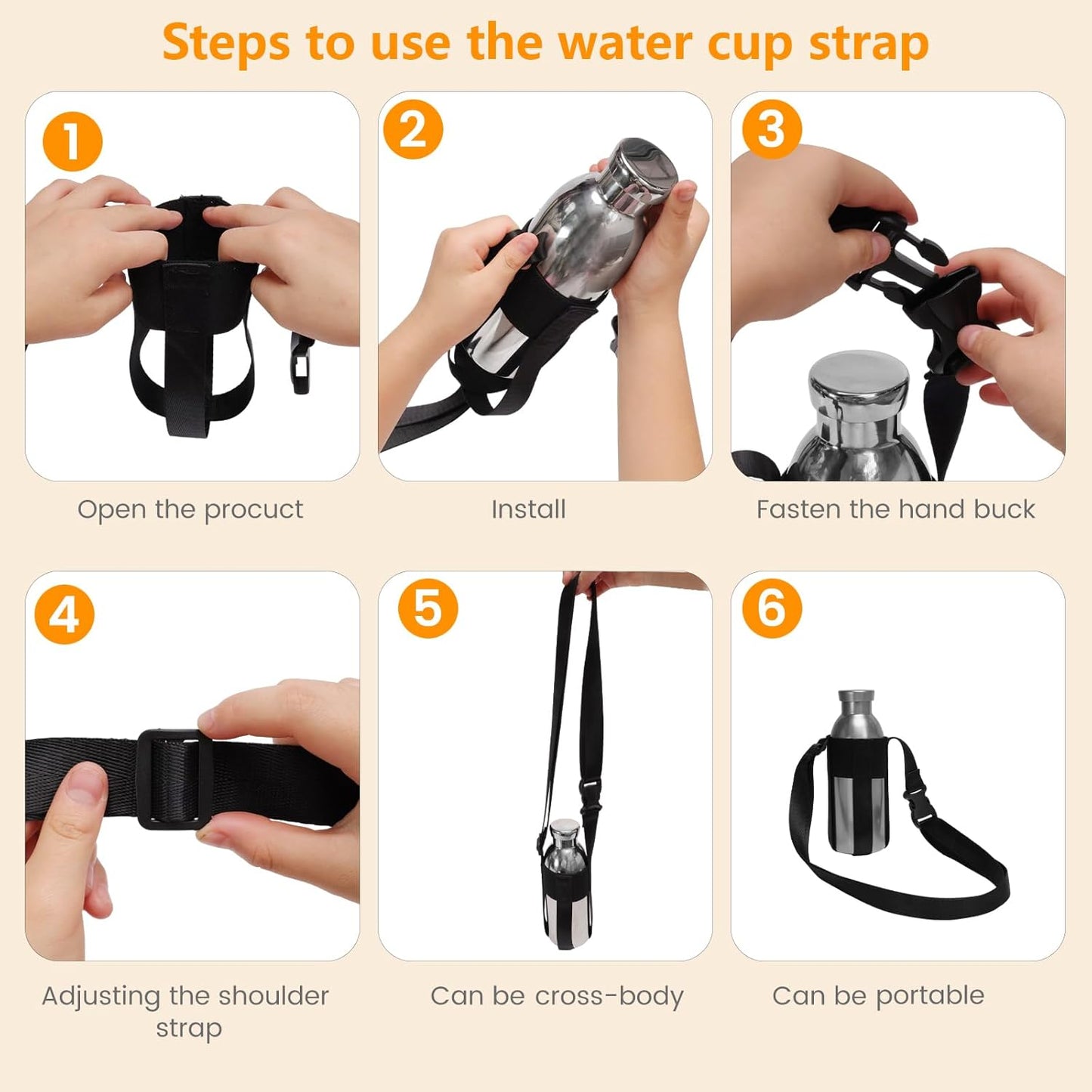 Steps to use the water cup strap

1

Open the procuct

2

Install

3

Fasten the hand buck

4

Adjusting the shoulder strap

5

Can be cross-body

6

Can be portable