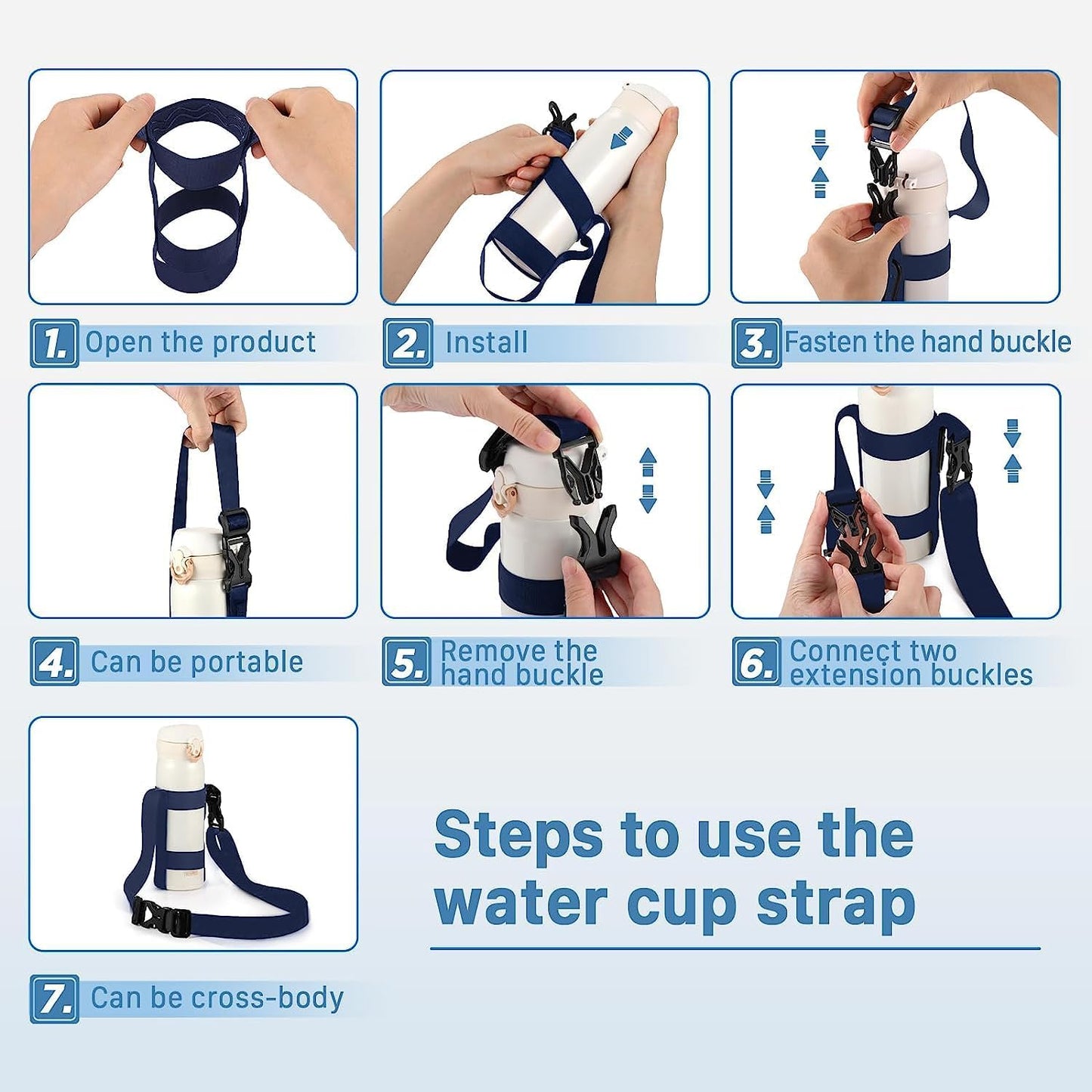 1. Open the product

2. Install

3. Fasten the hand buckle

4. Can be portable

5. Remove the hand buckle

6. Connect two extension buckles

7. Can be cross-body

Steps to use the water cup strap