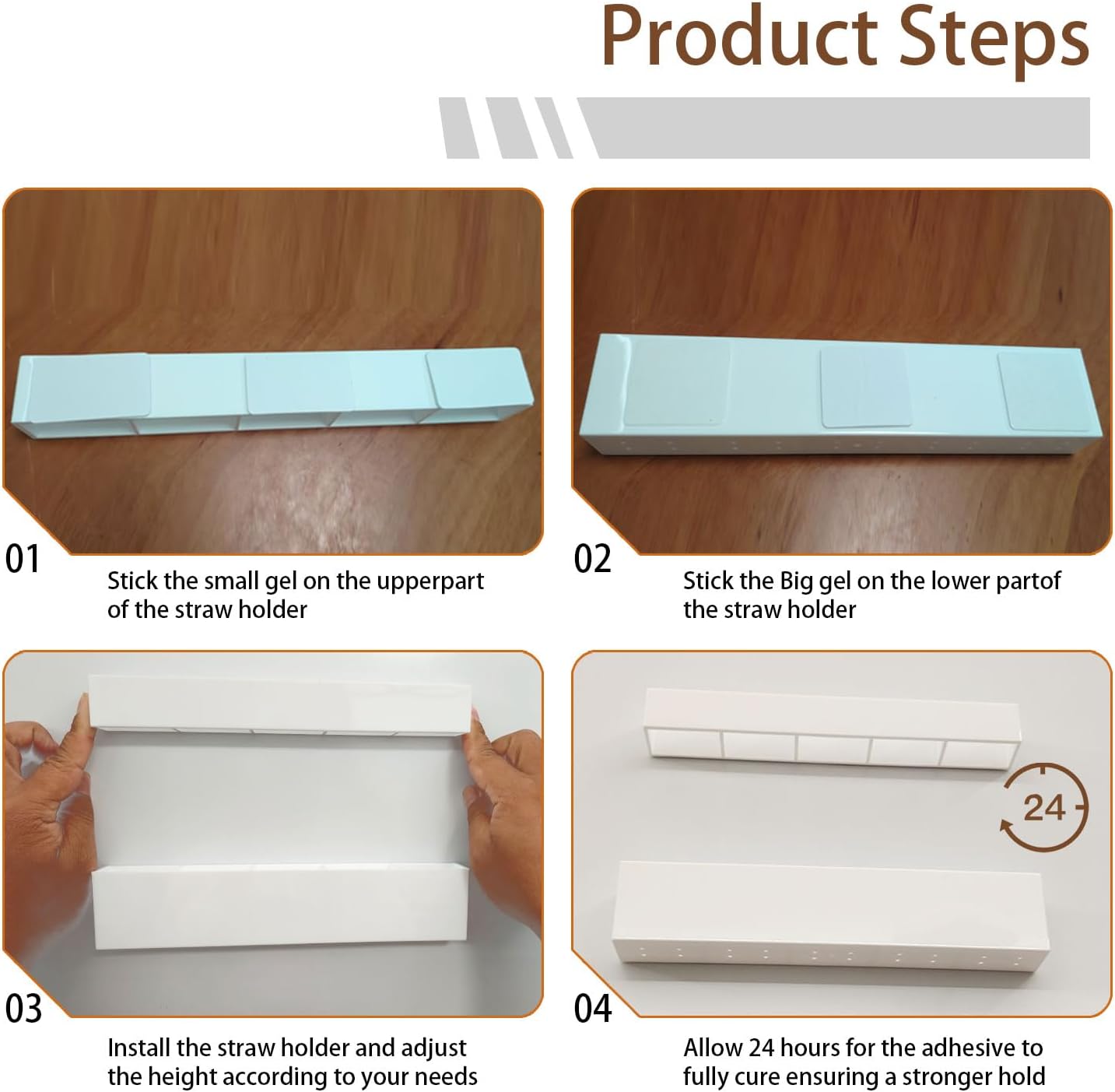 Product Steps

01
Stick the small gel on the upperpart of the straw holder

02
Stick the Big gel on the lower partof the straw holder

03
Install the straw holder and adjust the height according to your needs

24

04
Allow 24 hours for the adhesive to fully cure ensuring a stronger hold