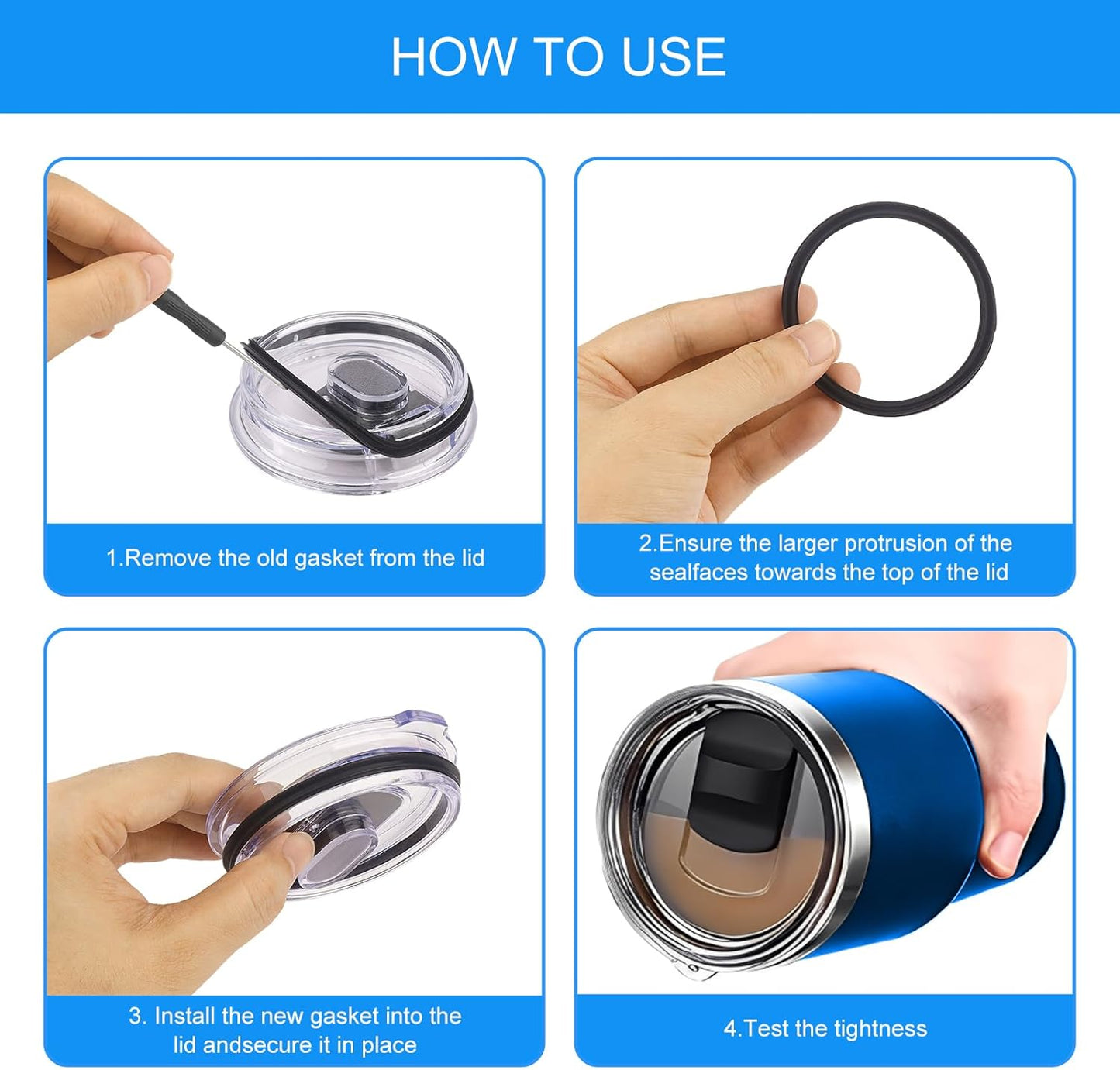 HOW TO USE

1.Remove the old gasket from the lid

2.Ensure the larger protrusion of the sealfaces towards the top of the lid

3. Install the new gasket into the lid andsecure it in place

4.Test the tightness