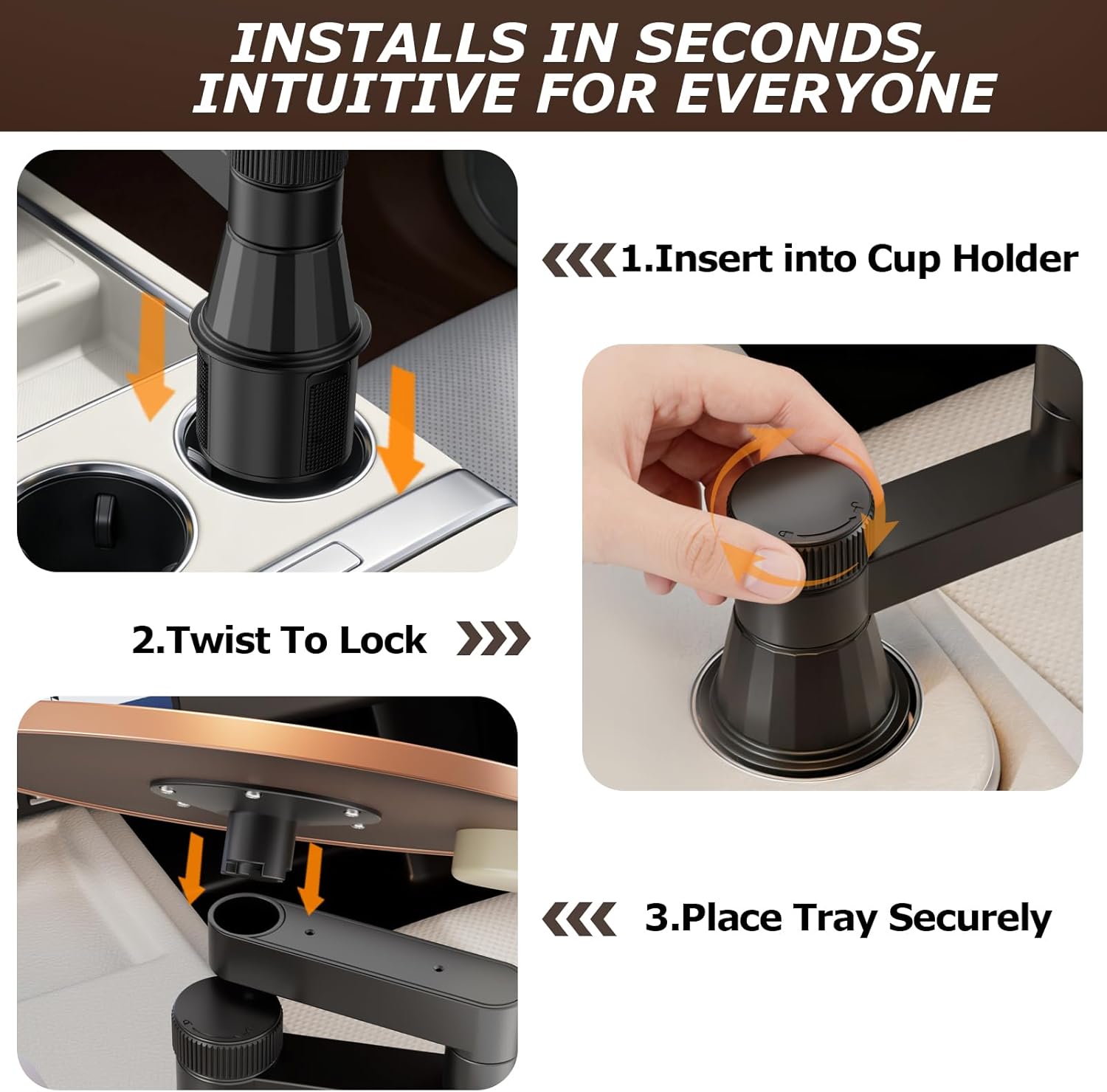 INSTALLS IN SECONDS, INTUITIVE FOR EVERYONE

1.Insert into Cup Holder

2.Twist To Lock

3.Place Tray Securely