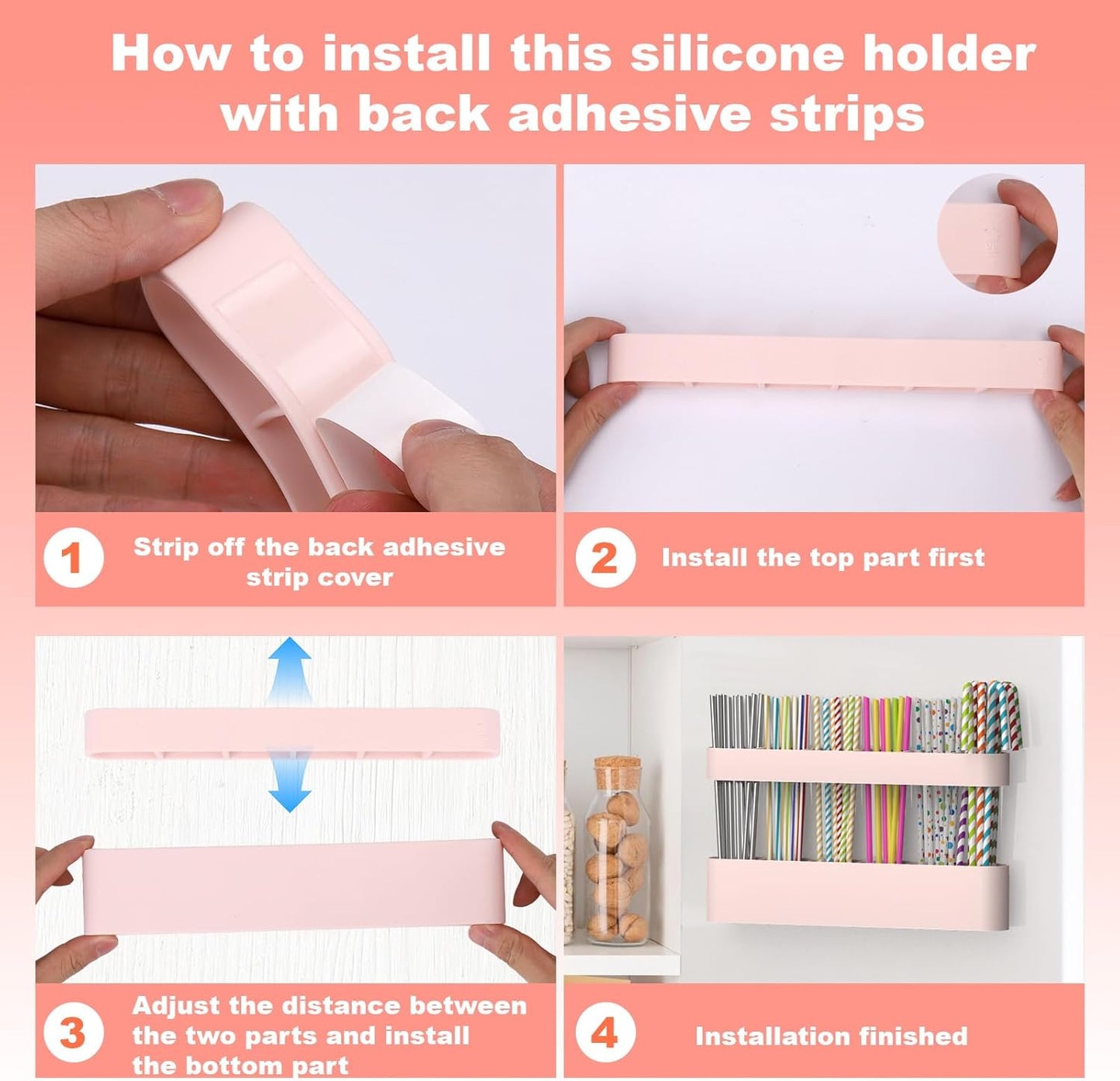 How to install this silicone holder with back adhesive strips

1 Strip off the back adhesive strip cover

2 Install the top part first

3 Adjust the distance between the two parts and install the bottom part

4 Installation finished