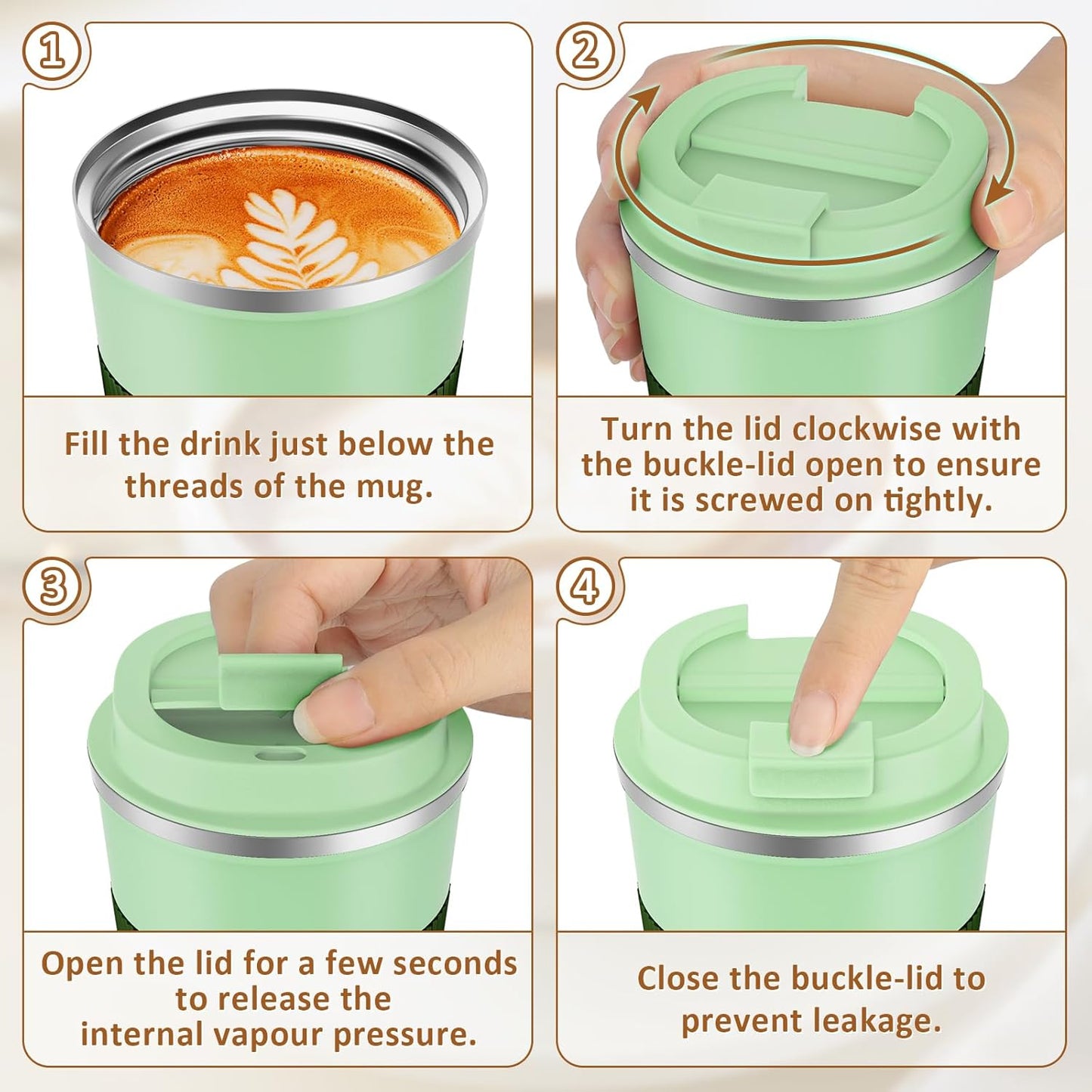 1

Fill the drink just below the threads of the mug.

2

Turn the lid clockwise with the buckle-lid open to ensure it is screwed on tightly.

3

Open the lid for a few seconds to release the internal vapour pressure.

4

Close the buckle-lid to prevent leakage.