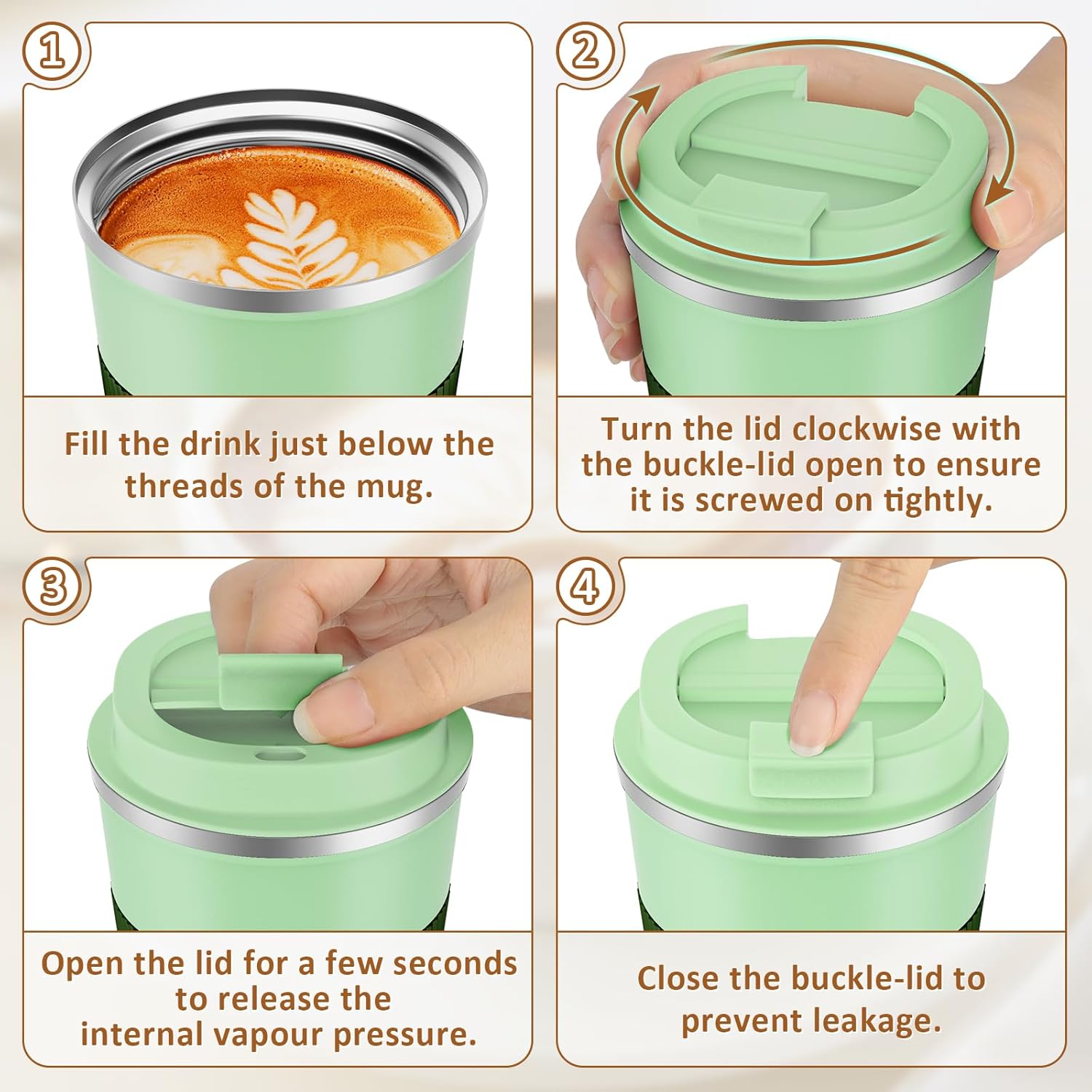 1

Fill the drink just below the threads of the mug.

2

Turn the lid clockwise with the buckle-lid open to ensure it is screwed on tightly.

3

Open the lid for a few seconds to release the internal vapour pressure.

4

Close the buckle-lid to prevent leakage.