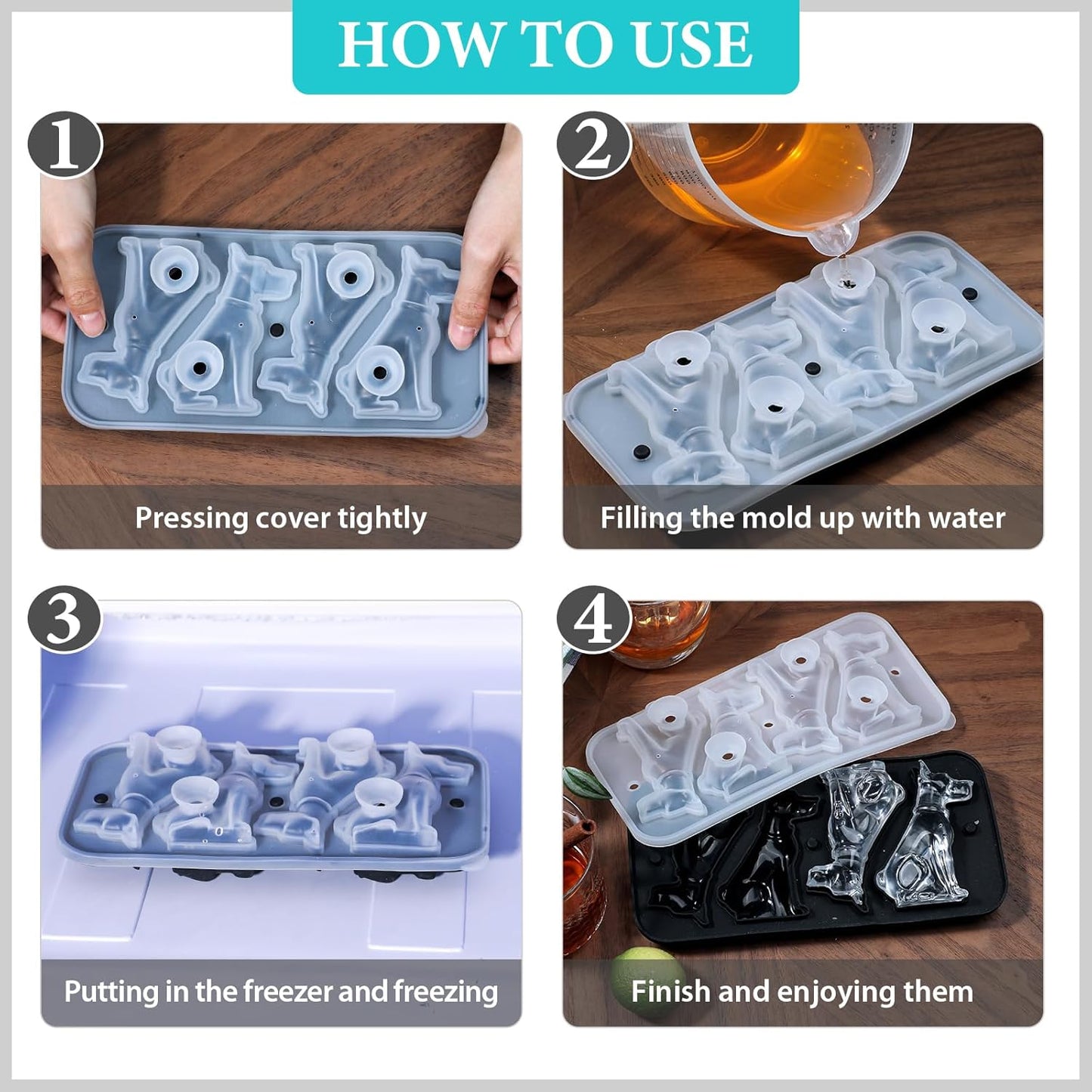 HOW TO USE

1

Pressing cover tightly

2

Filling the mold up with water

3

Putting in the freezer and freezing

4

Finish and enjoying them