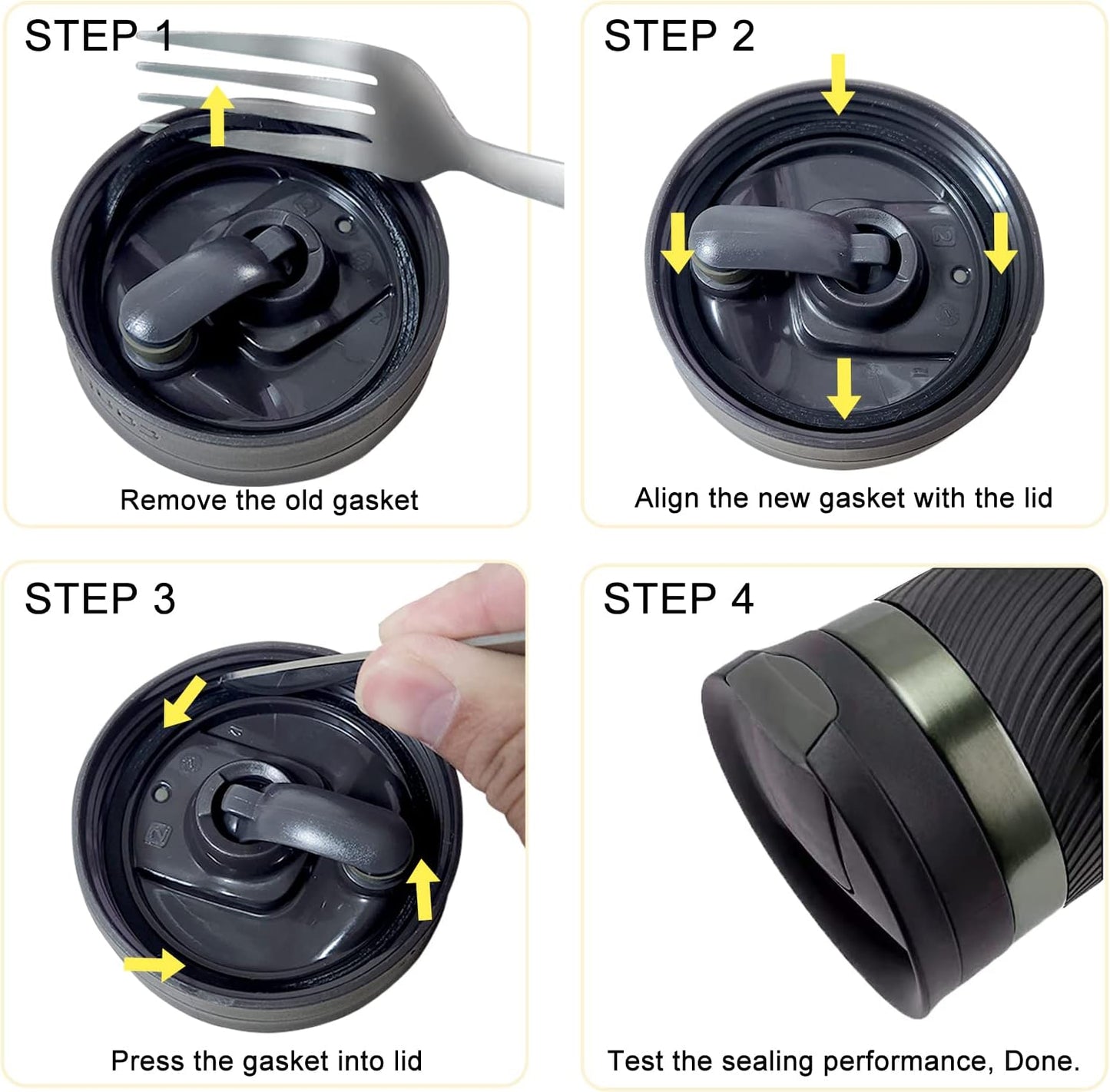 STEP 1

Remove the old gasket

STEP 2

Align the new gasket with the lid

STEP 3

Press the gasket into lid

STEP 4

Test the sealing performance, Done.