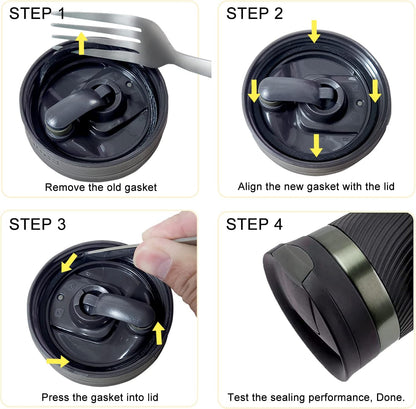 STEP 1

Remove the old gasket

STEP 2

Align the new gasket with the lid

STEP 3

Press the gasket into lid

STEP 4

Test the sealing performance, Done.