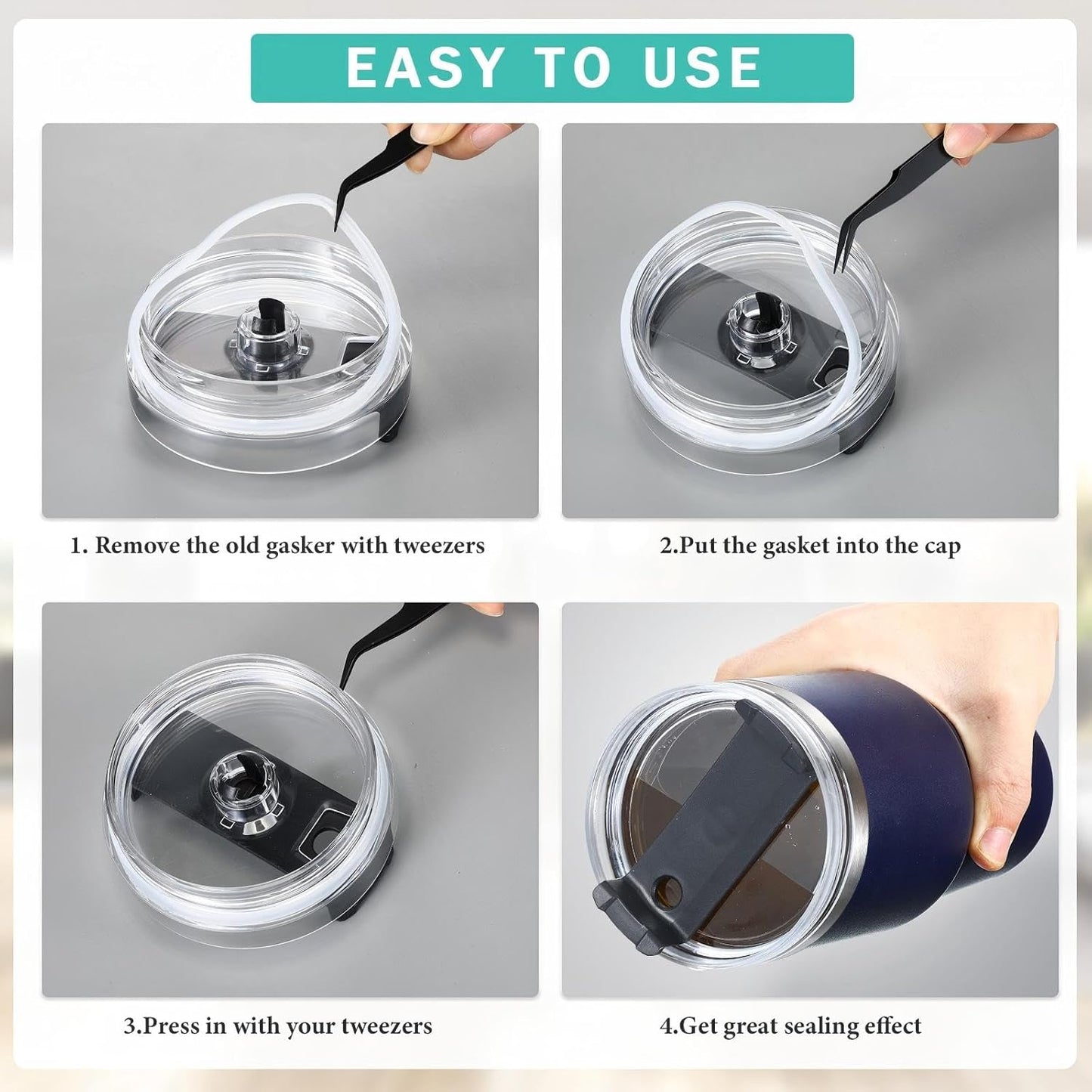 EASY TO USE

1. Remove the old gasker with tweezers

2.Put the gasket into the cap

3.Press in with your tweezers

4.Get great sealing effect