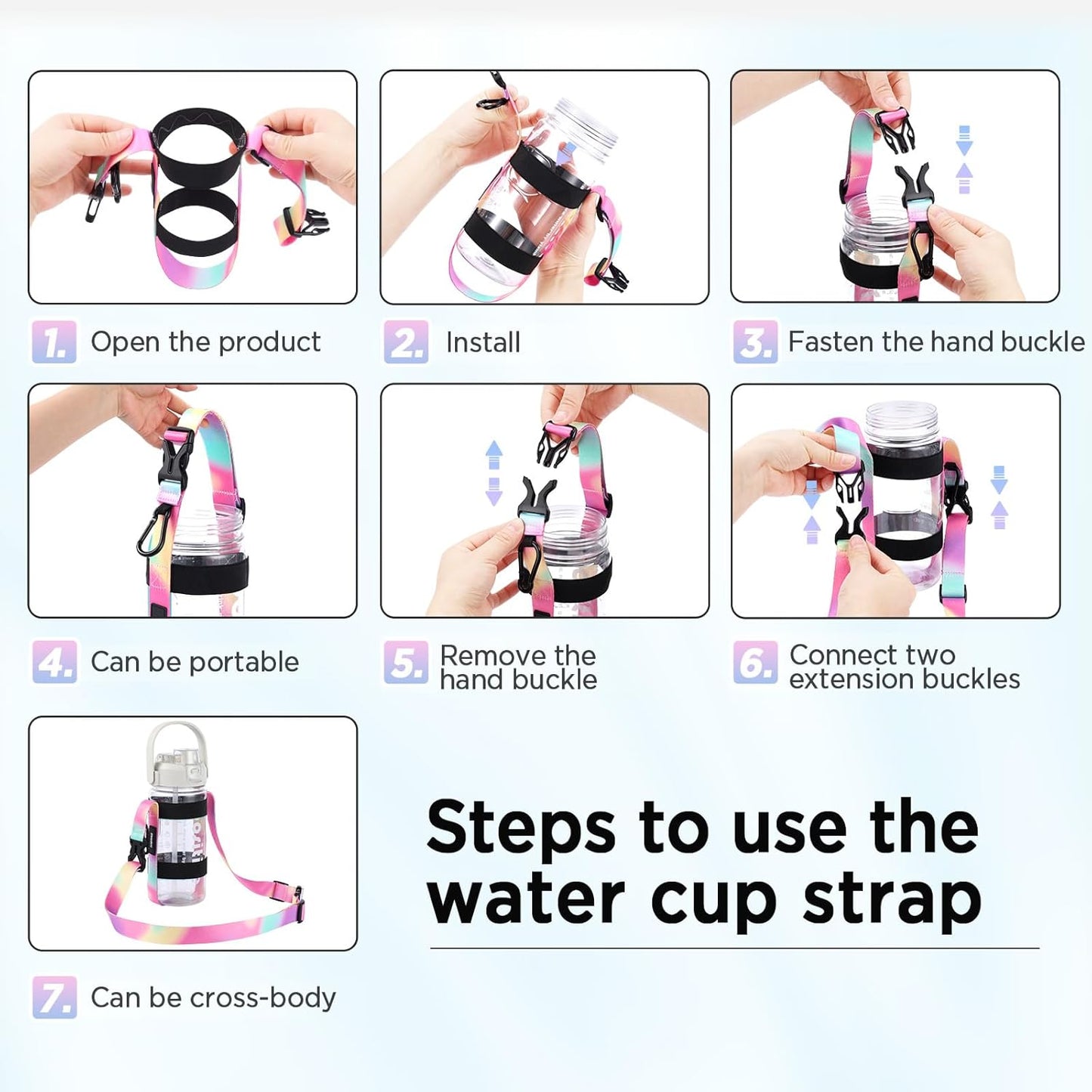 1. Open the product

2. Install

3. Fasten the hand buckle

4. Can be portable

5. Remove the hand buckle

6. Connect two extension buckles

7. Can be cross-body

Steps to use the water cup strap