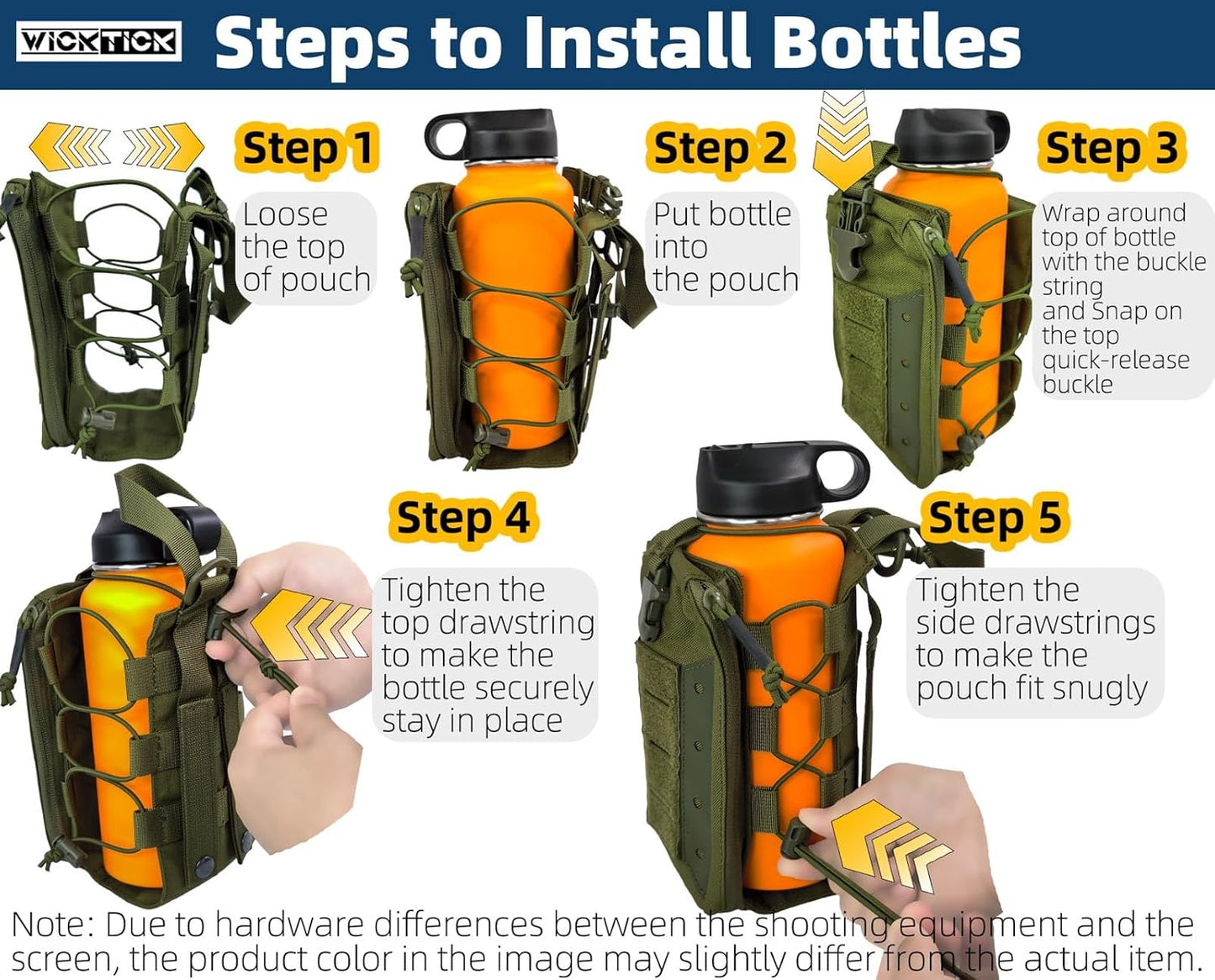 WICKTICK Steps to Install Bottles

Step 1
Loose the top of pouch

Step 2
Put bottle into the pouch

Step 3
Wrap around top of bottle with the buckle string and Snap on the top quick-release buckle

Step 4
Tighten the top drawstring to make the bottle securely stay in place

Step 5
Tighten the side drawstrings to make the pouch fit snugly

Note: Due to hardware differences between the shooting equipment and the screen, the product color in the image may slightly differ from the actual item.