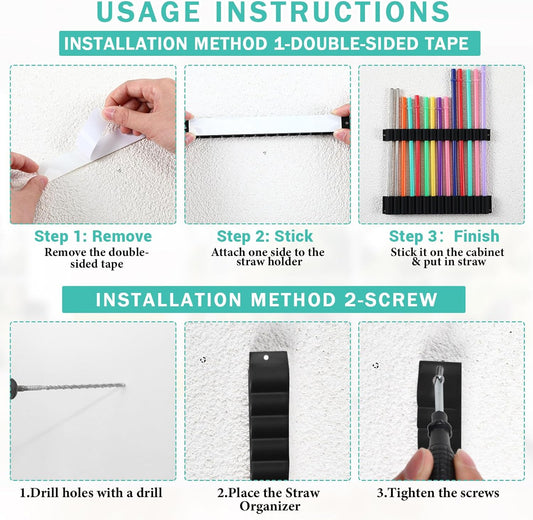 USAGE INSTRUCTIONS

INSTALLATION METHOD 1-DOUBLE-SIDED TAPE

Step 1: Remove
Remove the double-sided tape

Step 2: Stick
Attach one side to the straw holder

Step 3: Finish
Stick it on the cabinet & put in straw

INSTALLATION METHOD 2-SCREW

1.Drill holes with a drill

2.Place the Straw Organizer

3.Tighten the screws