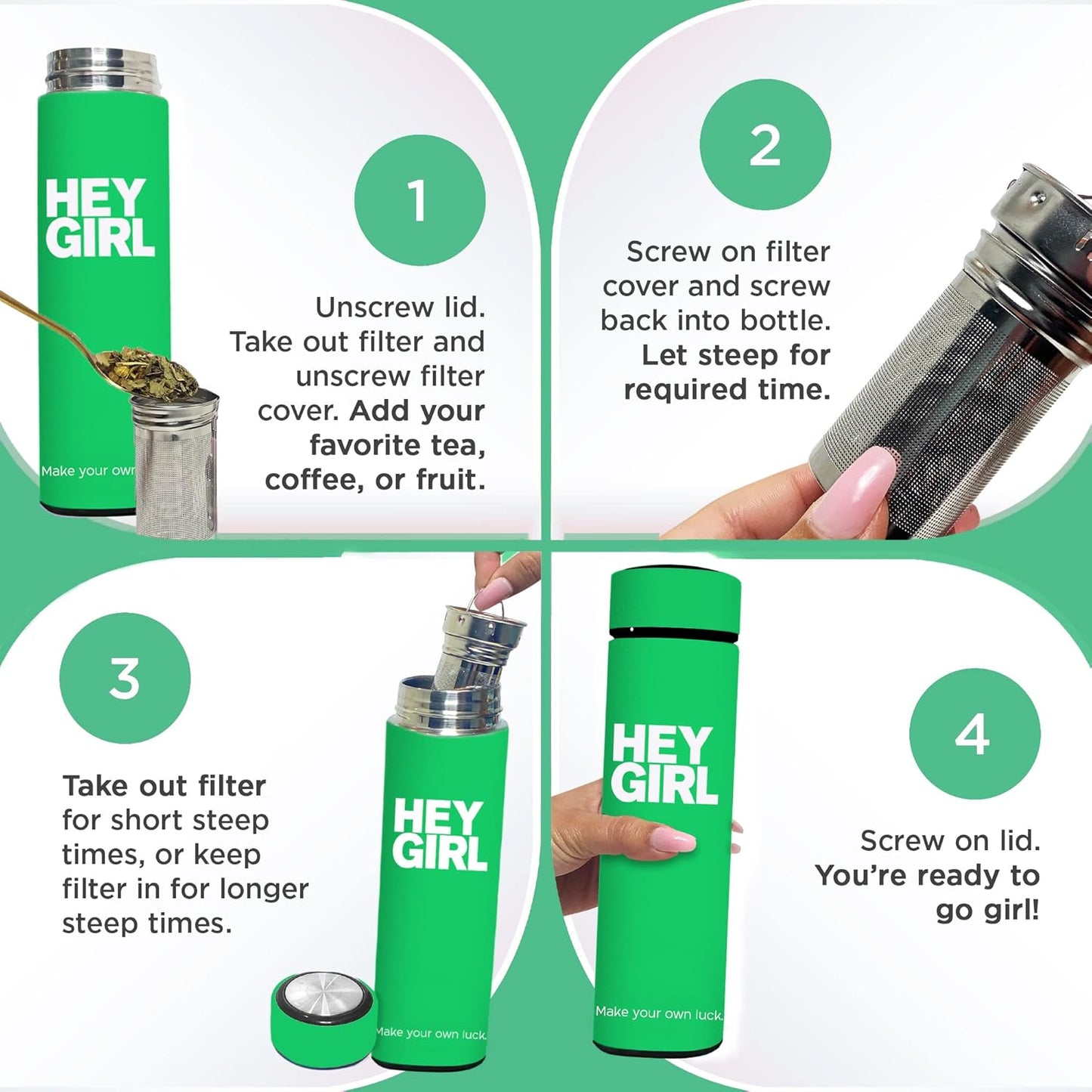 HEY GIRL

Make your own

1

Unscrew lid. Take out filter and unscrew filter cover. Add your favorite tea, coffee, or fruit.

2

Screw on filter cover and screw back into bottle. Let steep for required time.

3

Take out filter for short steep times, or keep filter in for longer steep times.

HEY GIRL

Make your own luck.

HEY GIRL

Make your own luck.

4

Screw on lid. You're ready to go girl!