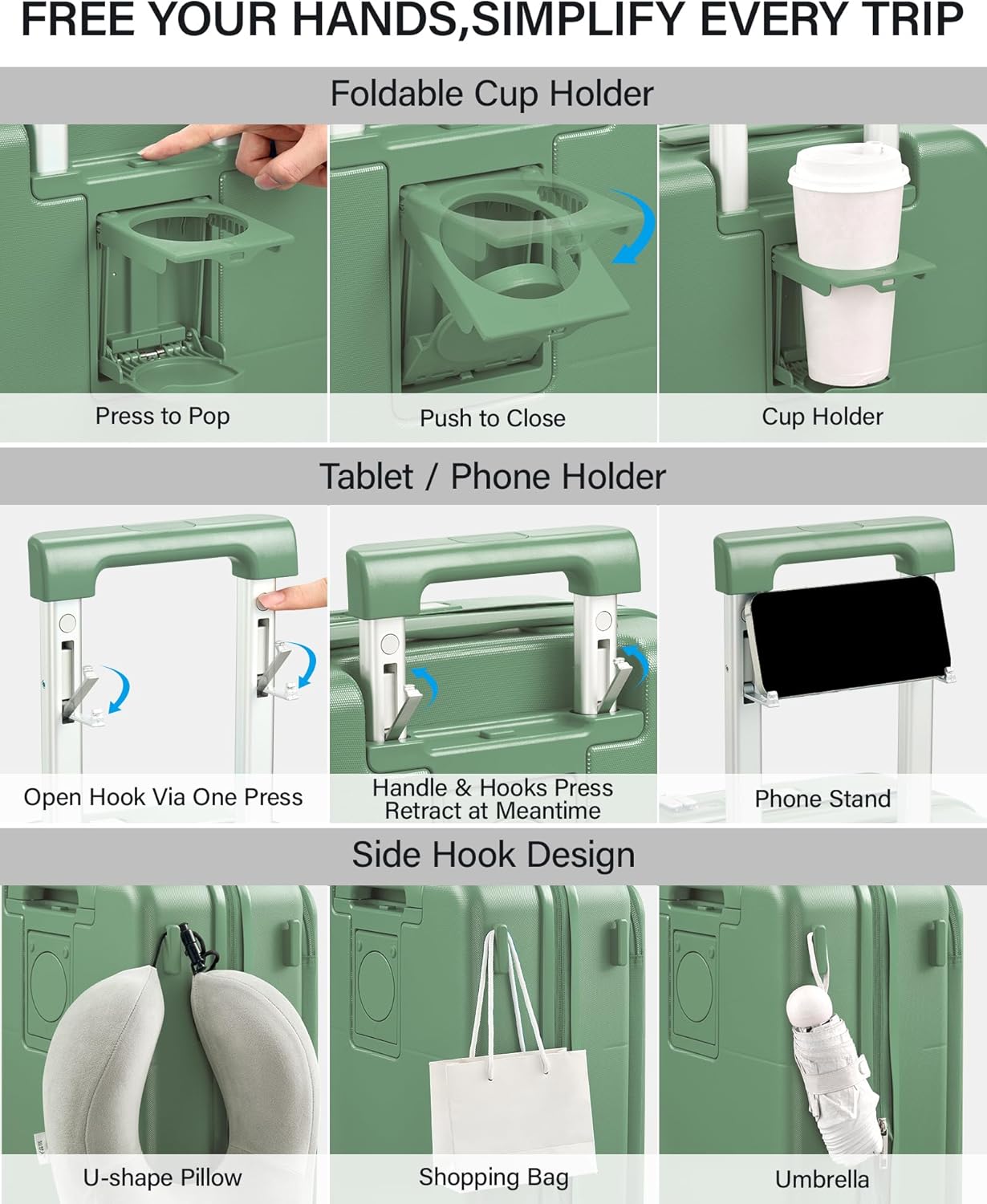 FREE YOUR HANDS,SIMPLIFY EVERY TRIP

Foldable Cup Holder

Press to Pop

Push to Close

Cup Holder

Tablet / Phone Holder

Open Hook Via One Press

Handle & Hooks Press Retract at Meantime

Phone Stand

Side Hook Design

U-shape Pillow

Shopping Bag

Umbrella