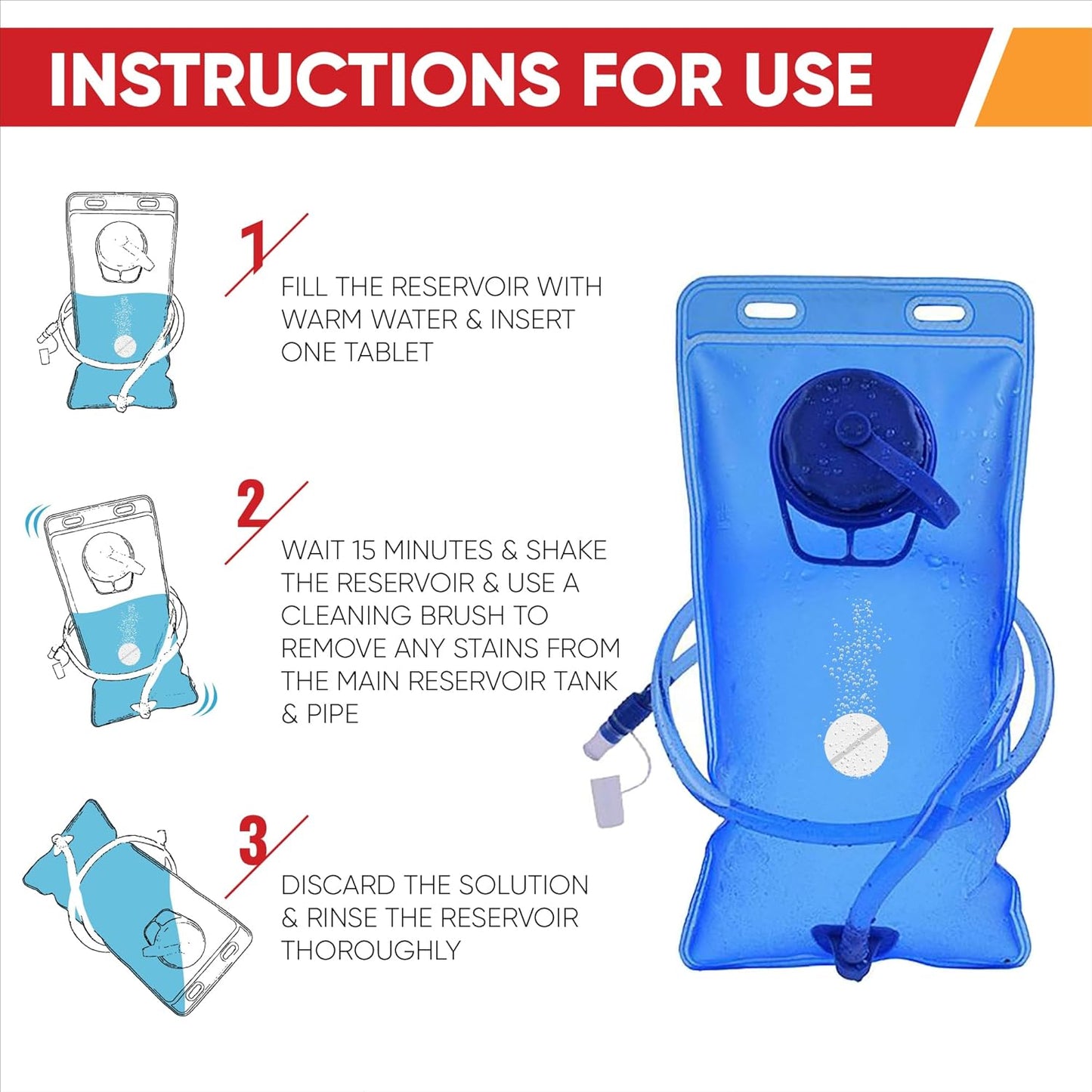 INSTRUCTIONS FOR USE

1

FILL THE RESERVOIR WITH WARM WATER & INSERT ONE TABLET

2

WAIT 15 MINUTES & SHAKE THE RESERVOIR & USE A CLEANING BRUSH TO REMOVE ANY STAINS FROM THE MAIN RESERVOIR TANK & PIPE

3

DISCARD THE SOLUTION & RINSE THE RESERVOIR THOROUGHLY