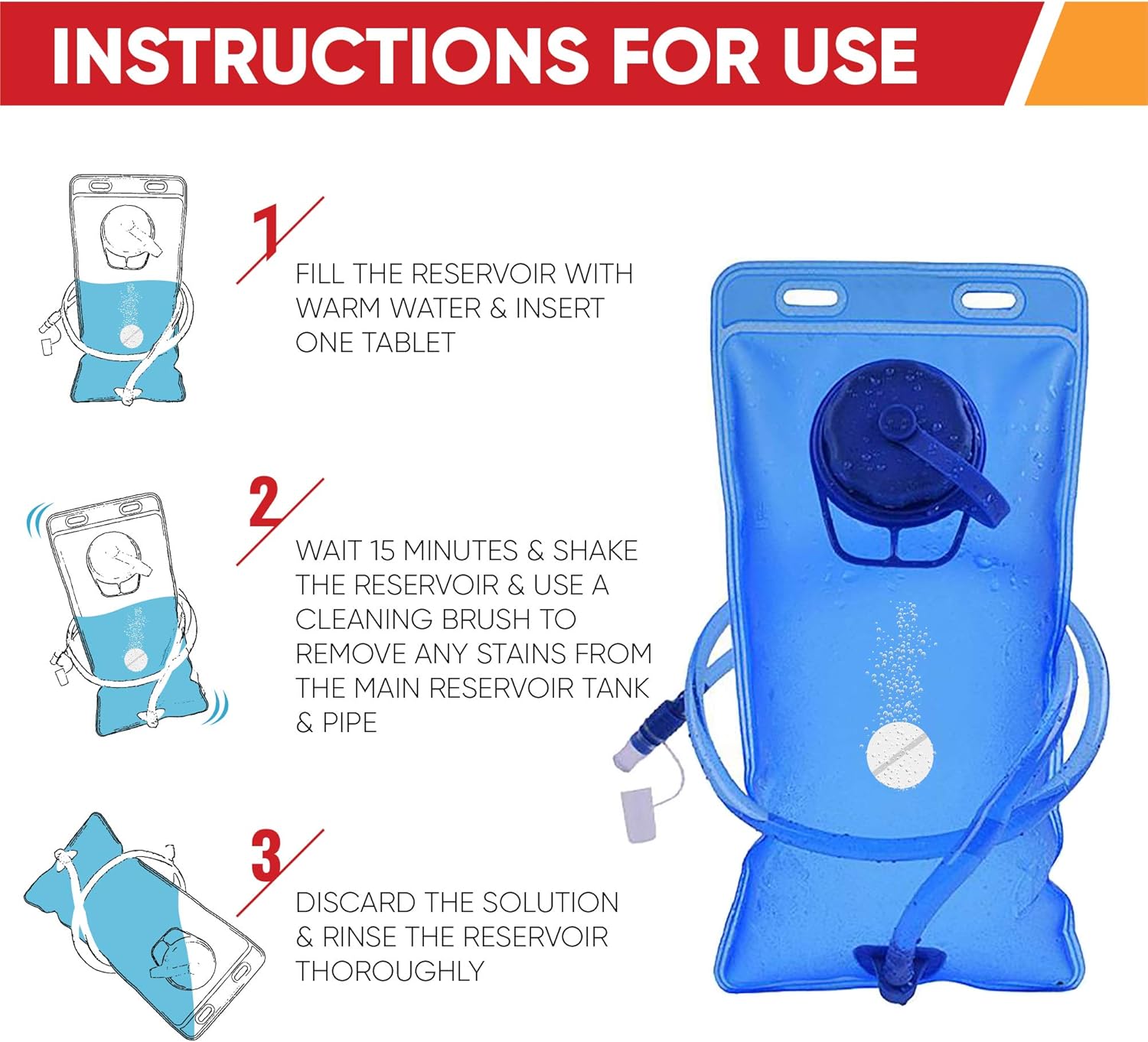 INSTRUCTIONS FOR USE

1

FILL THE RESERVOIR WITH WARM WATER & INSERT ONE TABLET

2

WAIT 15 MINUTES & SHAKE THE RESERVOIR & USE A CLEANING BRUSH TO REMOVE ANY STAINS FROM THE MAIN RESERVOIR TANK & PIPE

3

DISCARD THE SOLUTION & RINSE THE RESERVOIR THOROUGHLY