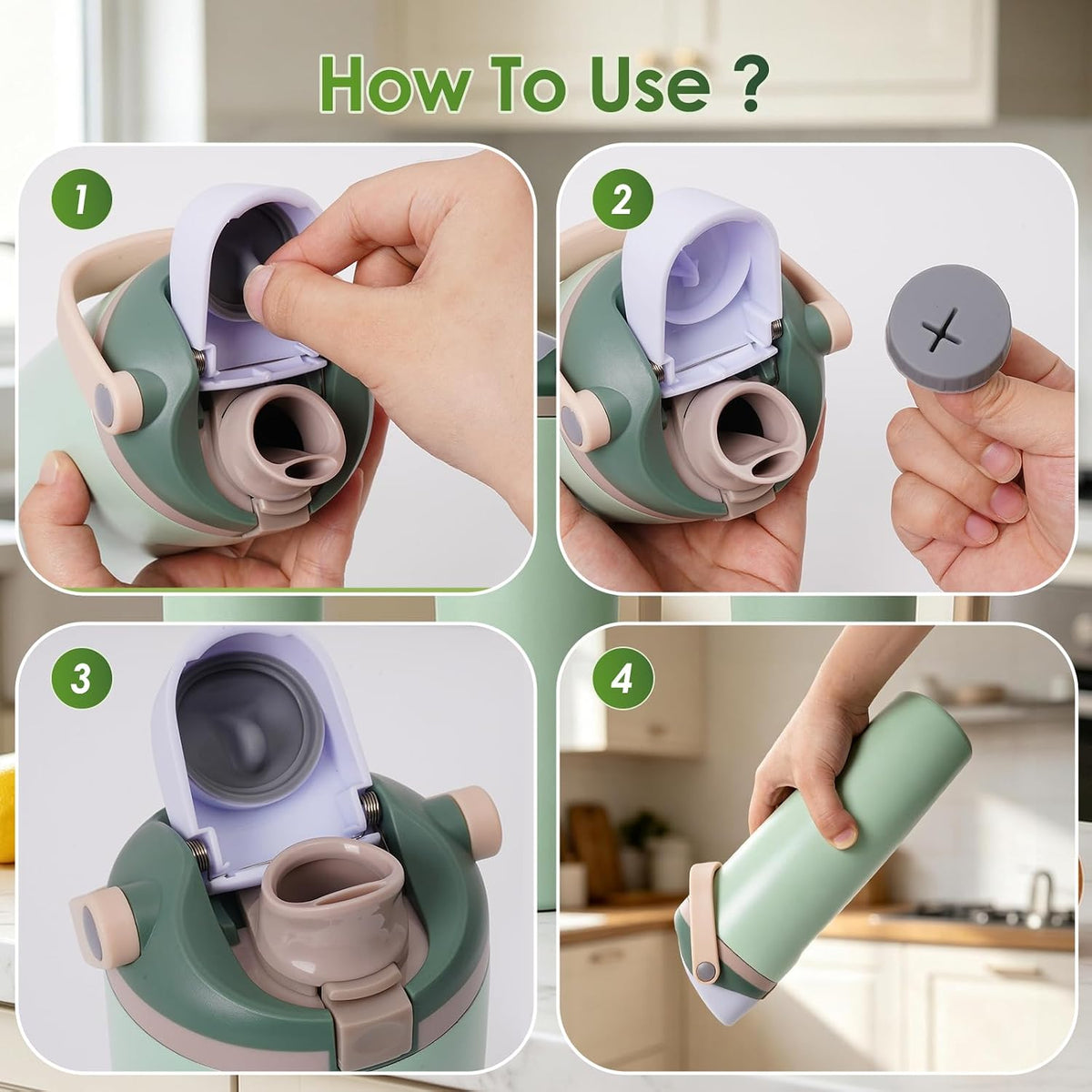 How To Use ?

1

2

3

4