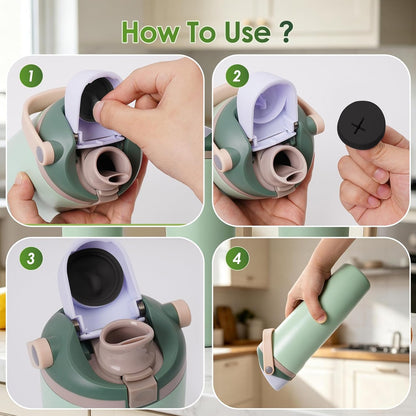 How To Use ?

1

2

3

4