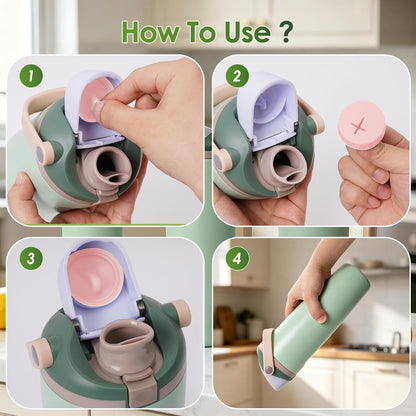 How To Use ?

1

2

3

4