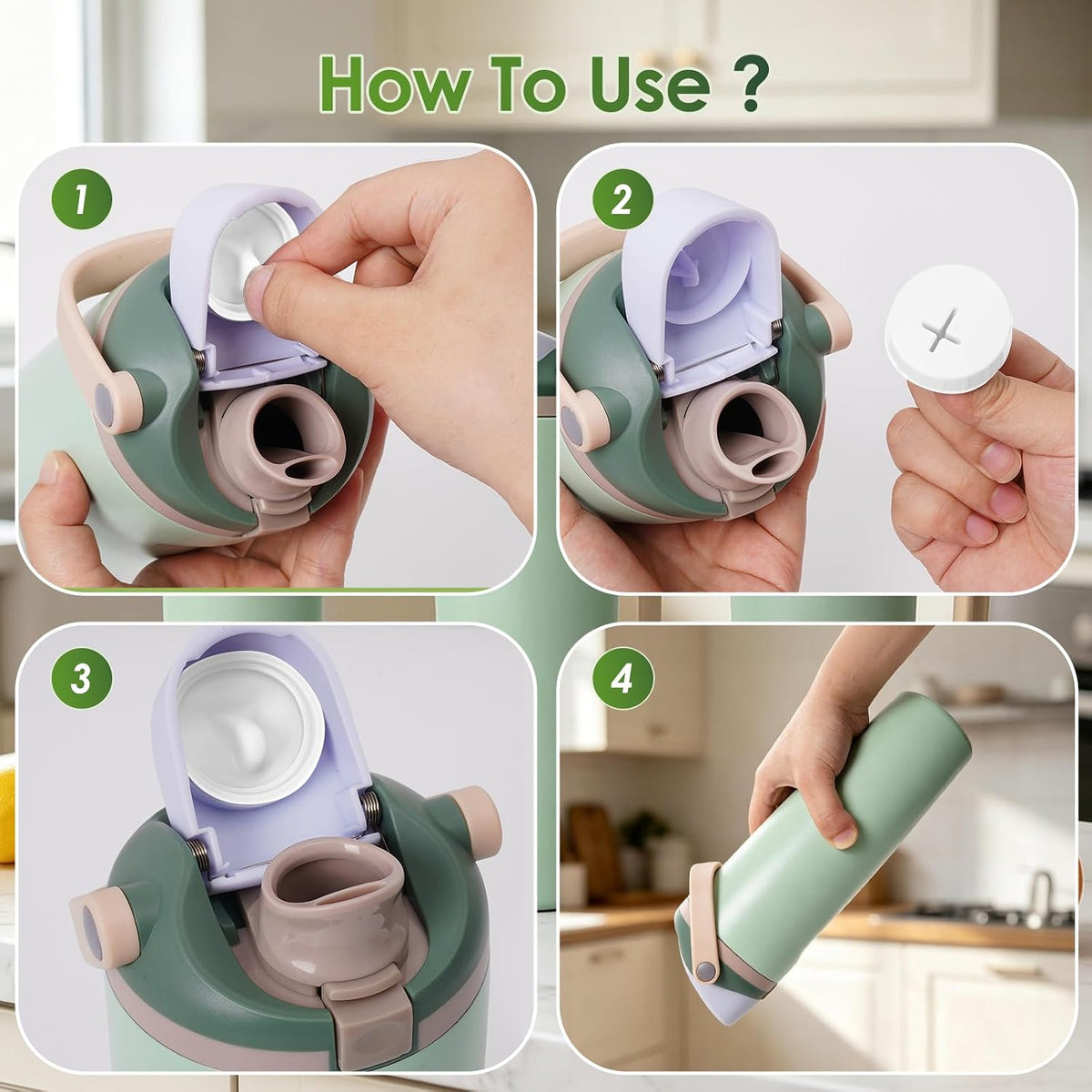 How To Use ?

1

2

3

4