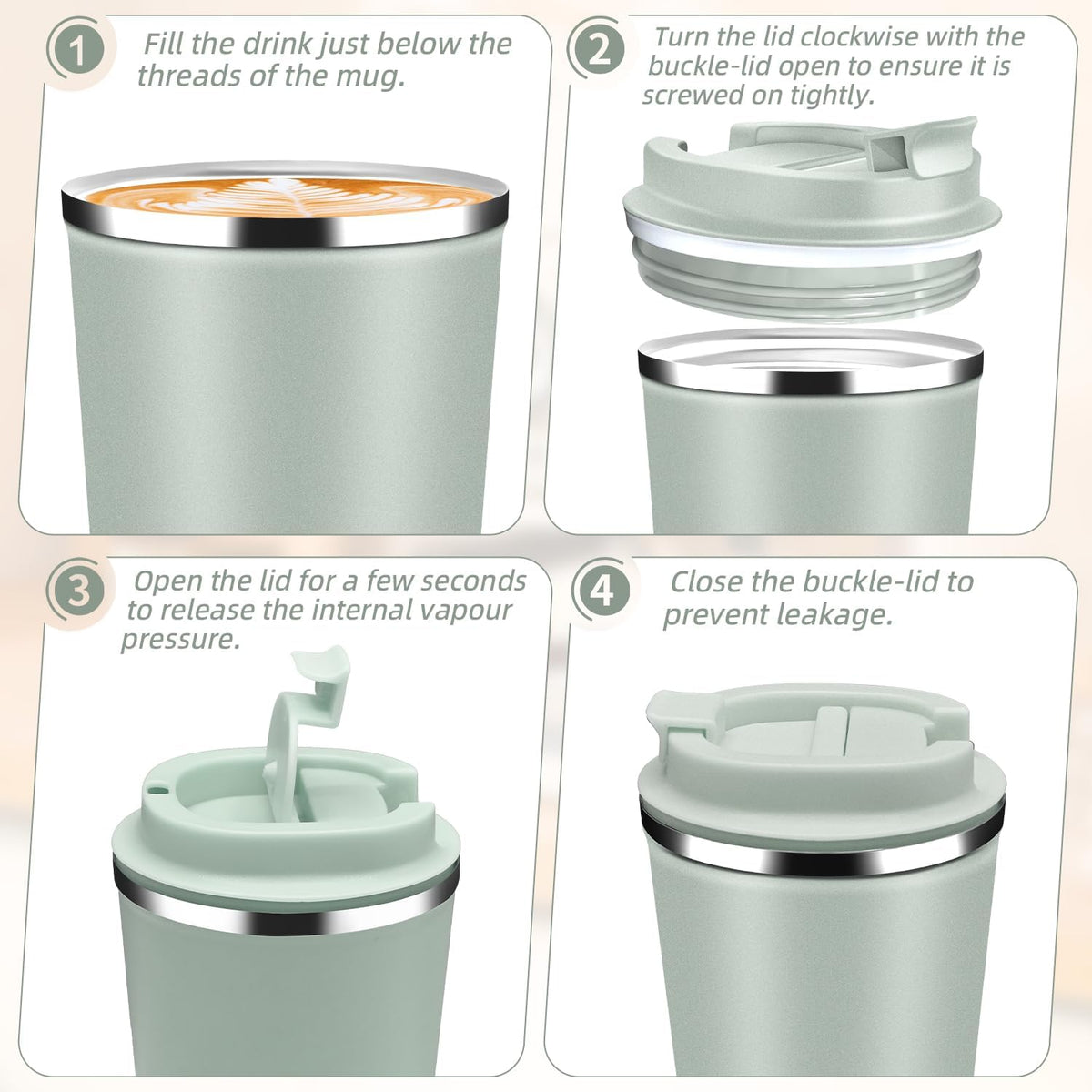 1 Fill the drink just below the threads of the mug.

2 Turn the lid clockwise with the buckle-lid open to ensure it is screwed on tightly.

3 Open the lid for a few seconds to release the internal vapour pressure.

4 Close the buckle-lid to prevent leakage.