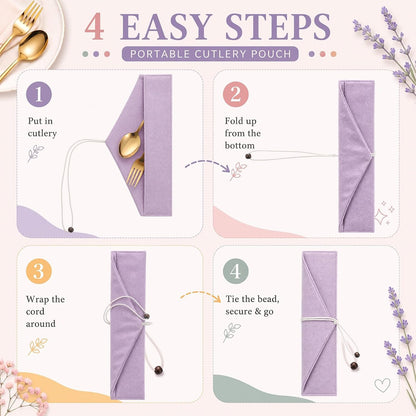 4 EASY STEPS

PORTABLE CUTLERY POUCH

1

Put in cutlery

2

Fold up from the bottom

3

Wrap the cord around

4

Tie the bead, secure & go