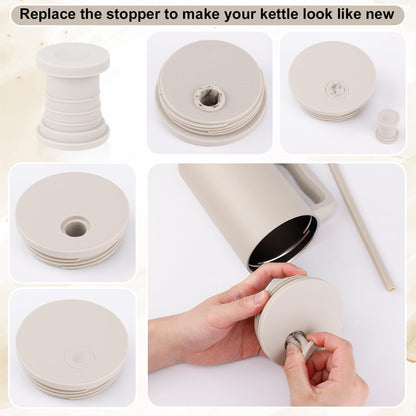 Replace the stopper to make your kettle look like new