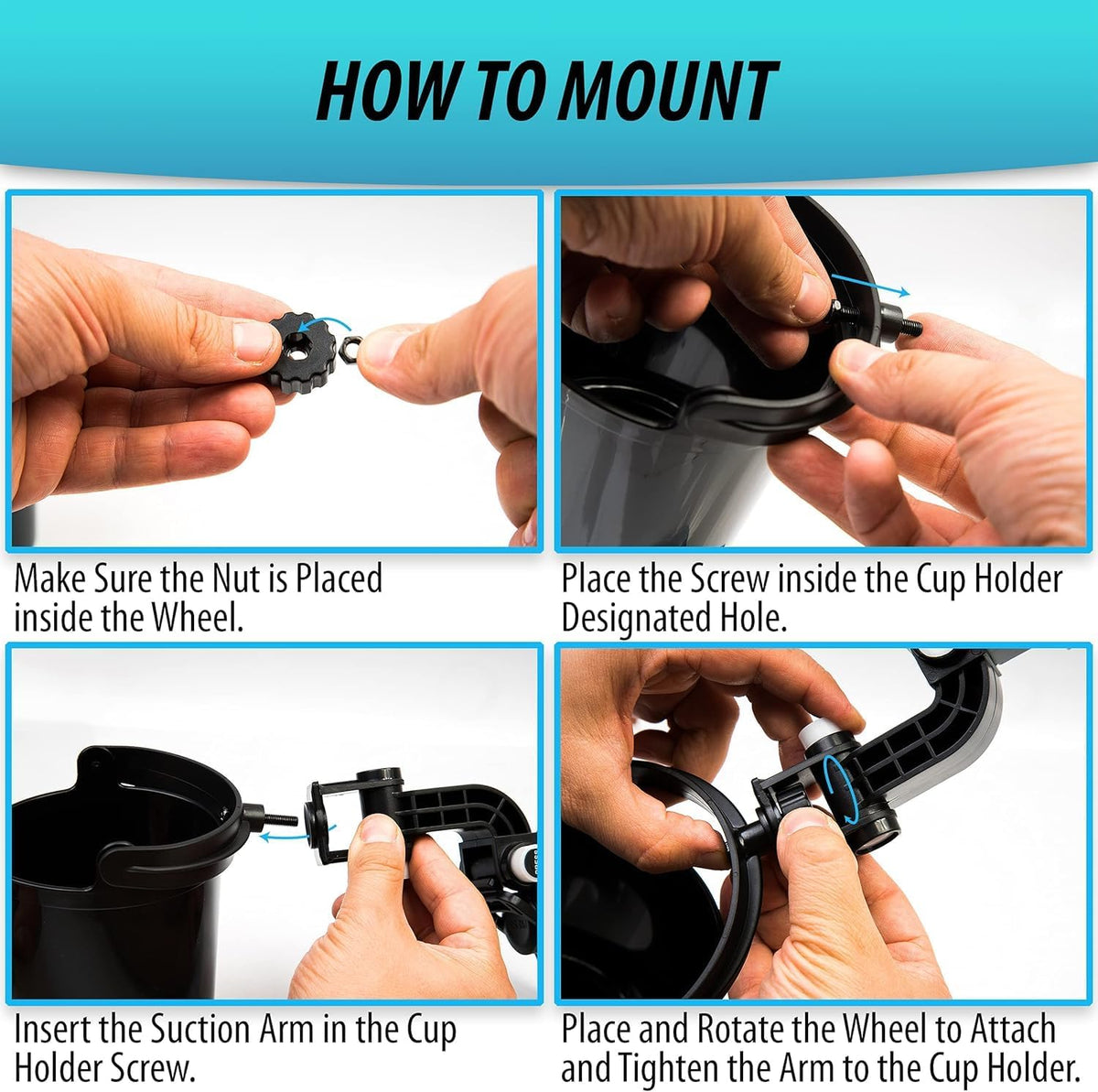 HOW TO MOUNT

Make Sure the Nut is Placed inside the Wheel.

Place the Screw inside the Cup Holder Designated Hole.

Insert the Suction Arm in the Cup Holder Screw.

Place and Rotate the Wheel to Attach and Tighten the Arm to the Cup Holder.