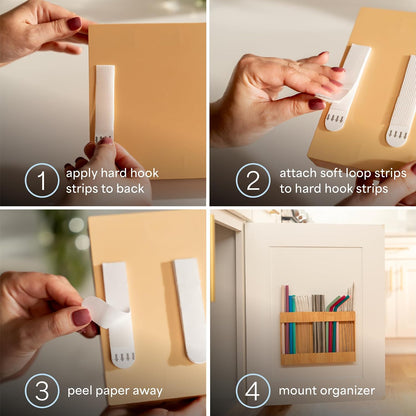 1 apply hard hook strips to back

2 attach soft loop strips to hard hook strips

3 peel paper away

4 mount organizer