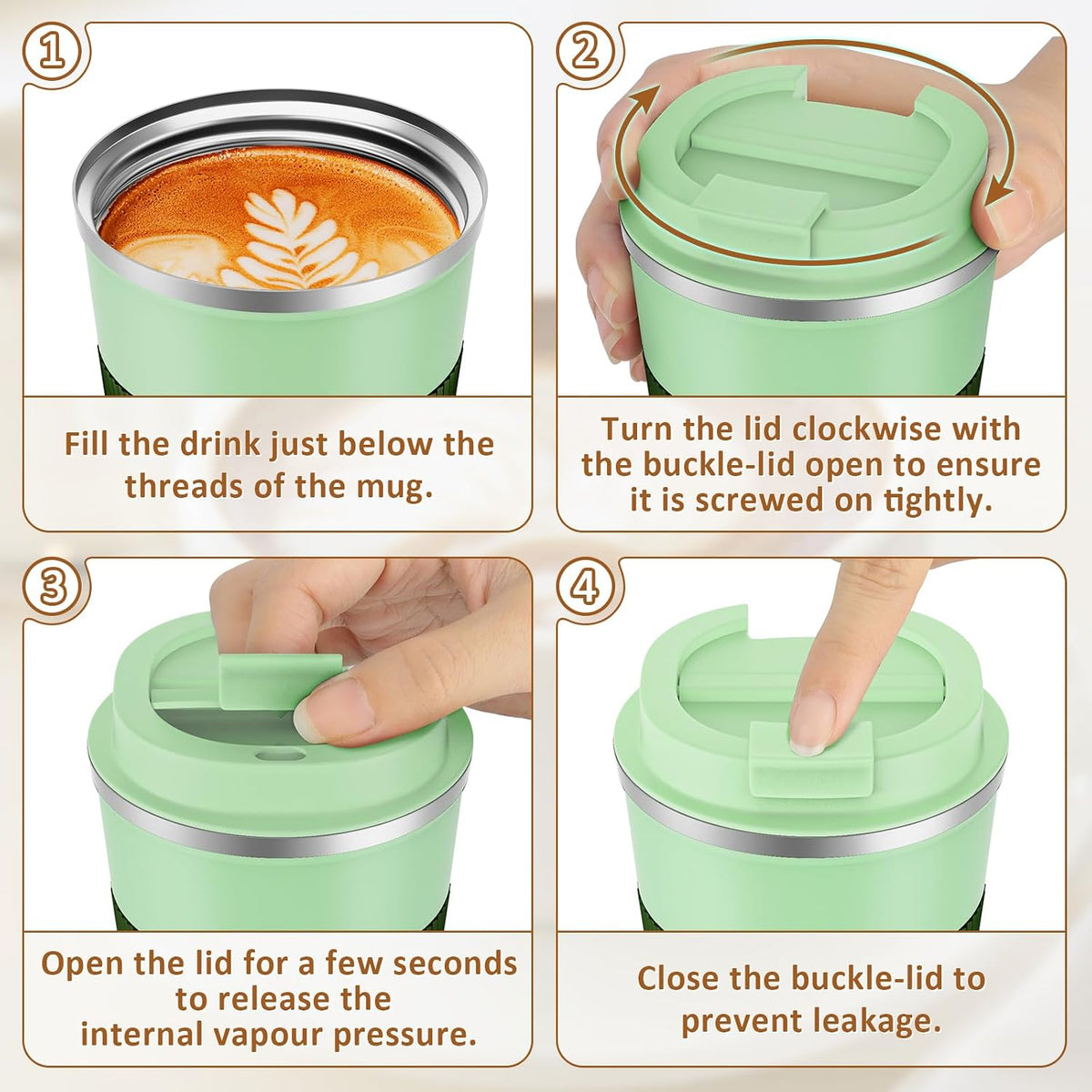 ①

Fill the drink just below the threads of the mug.

②

Turn the lid clockwise with the buckle-lid open to ensure it is screwed on tightly.

③

Open the lid for a few seconds to release the internal vapour pressure.

④

Close the buckle-lid to prevent leakage.