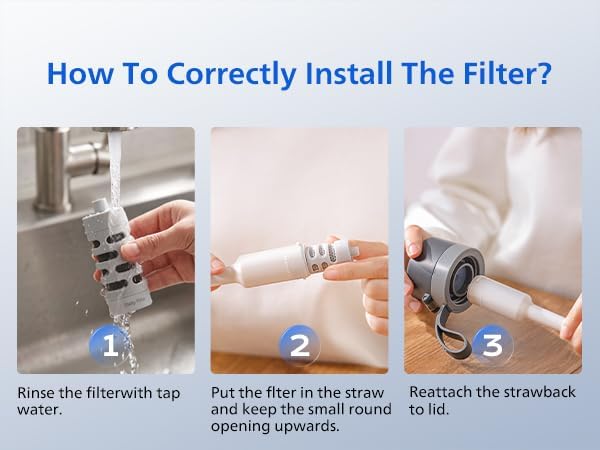 How To Correctly Install The Filter?

1

Rinse the filterwith tap water.

2

Put the flter in the straw and keep the small round opening upwards.

3

Reattach the strawback to lid.