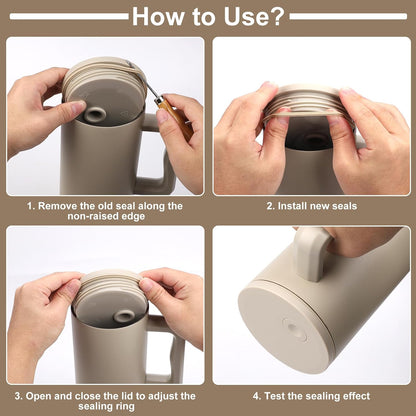 How to Use?

1. Remove the old seal along the non-raised edge

2. Install new seals

3. Open and close the lid to adjust the sealing ring

4. Test the sealing effect