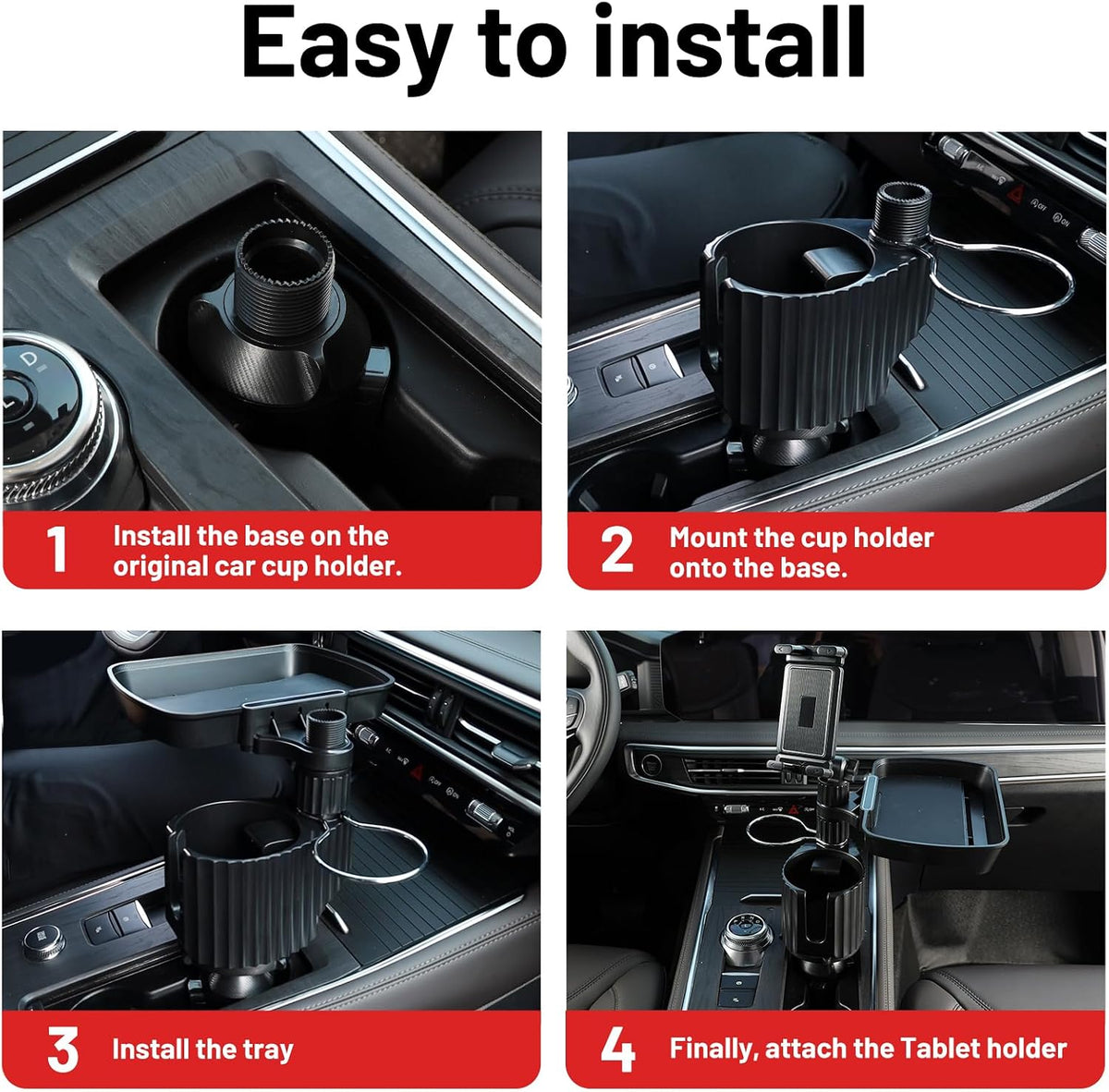 Easy to install

1 Install the base on the original car cup holder.

2 Mount the cup holder onto the base.

3 Install the tray

4 Finally, attach the Tablet holder