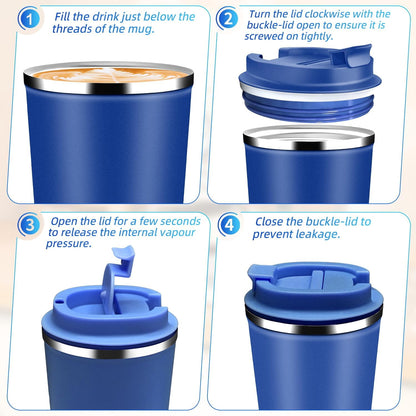 1 Fill the drink just below the threads of the mug.

2 Turn the lid clockwise with the buckle-lid open to ensure it is screwed on tightly.

3 Open the lid for a few seconds to release the internal vapour pressure.

4 Close the buckle-lid to prevent leakage.