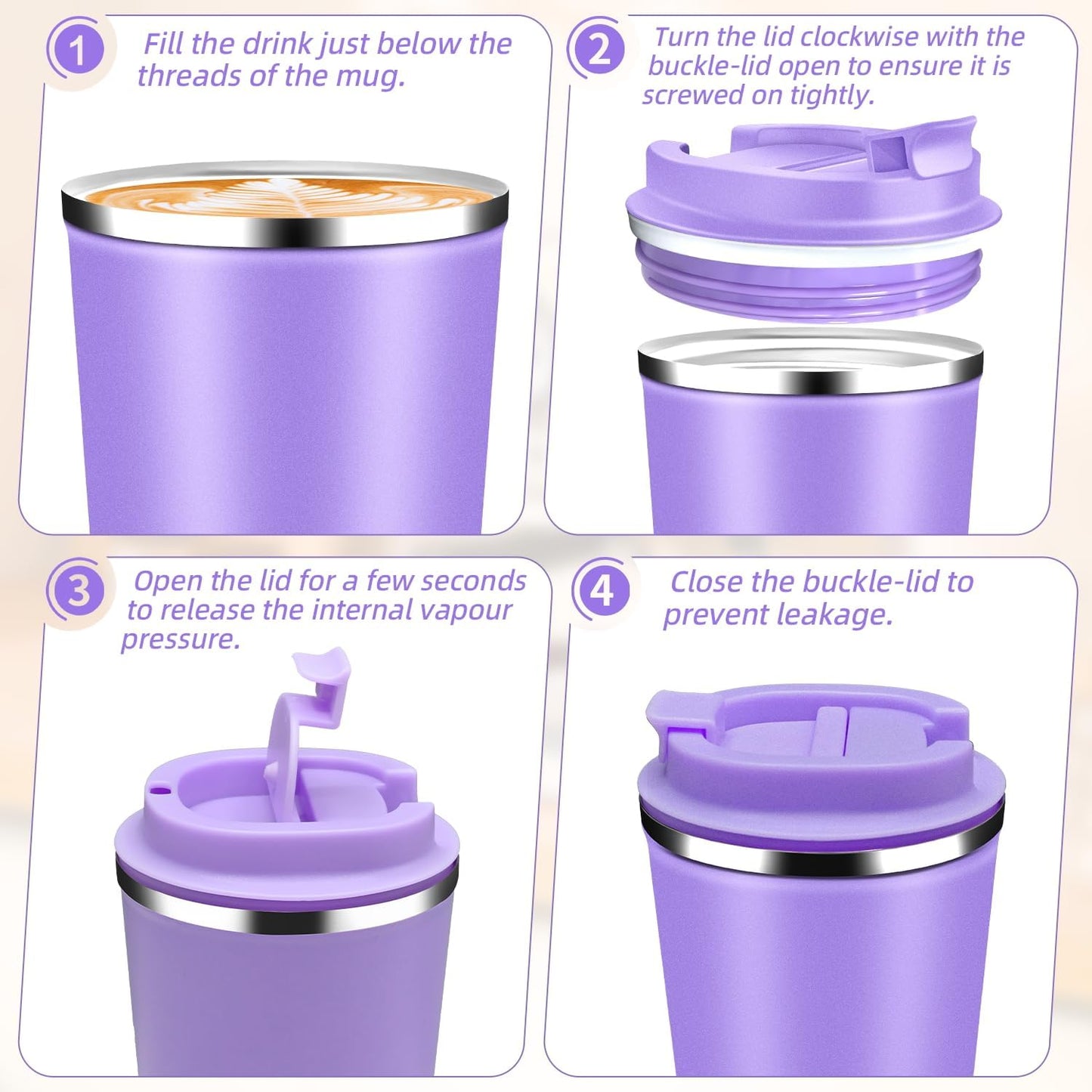 1 Fill the drink just below the threads of the mug.

2 Turn the lid clockwise with the buckle-lid open to ensure it is screwed on tightly.

3 Open the lid for a few seconds to release the internal vapour pressure.

4 Close the buckle-lid to prevent leakage.