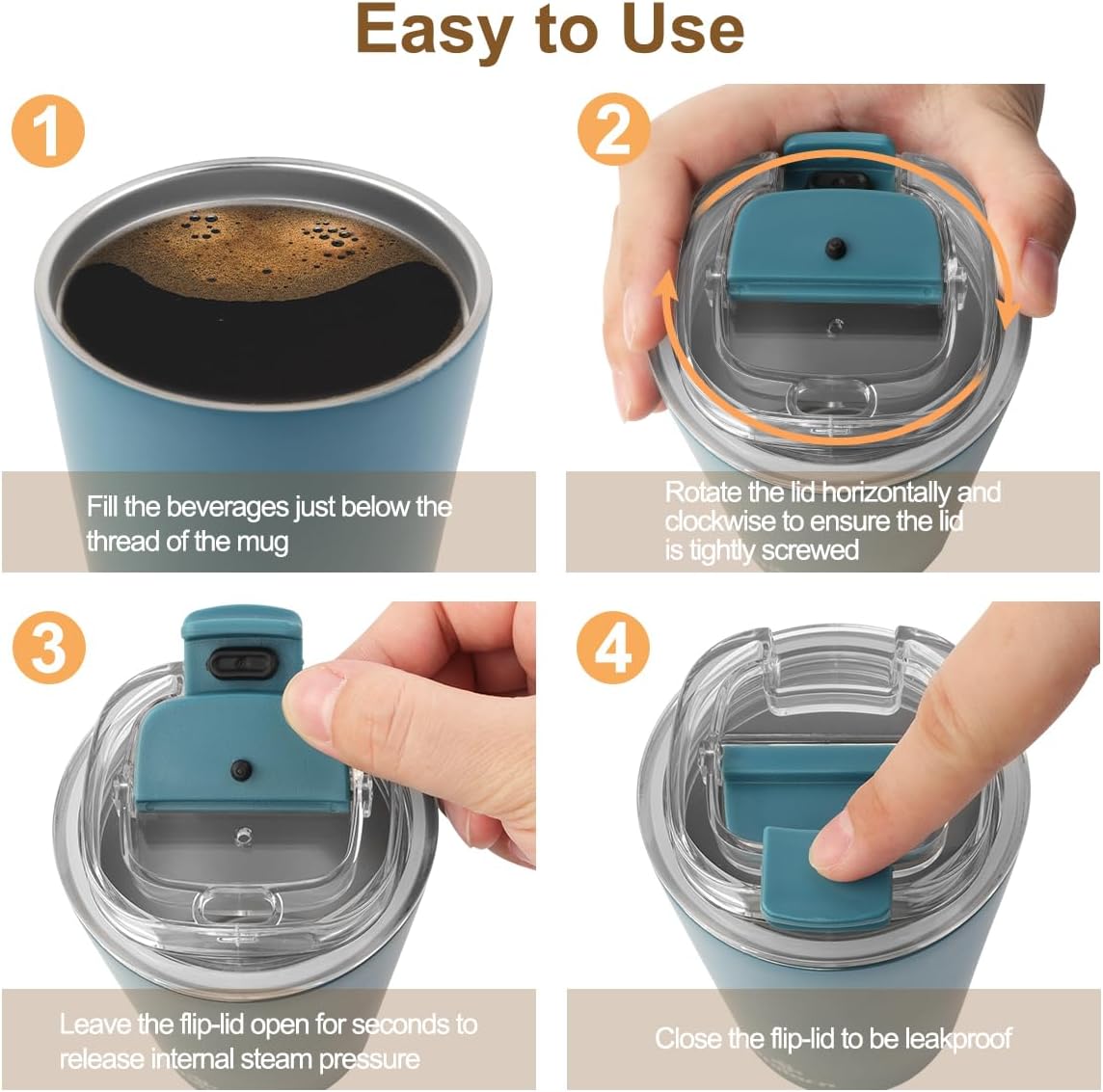 Easy to Use

1

Fill the beverages just below the thread of the mug

2

Rotate the lid horizontally and clockwise to ensure the lid is tightly screwed

3

Leave the flip-lid open for seconds to release internal steam pressure

4

Close the flip-lid to be leakproof