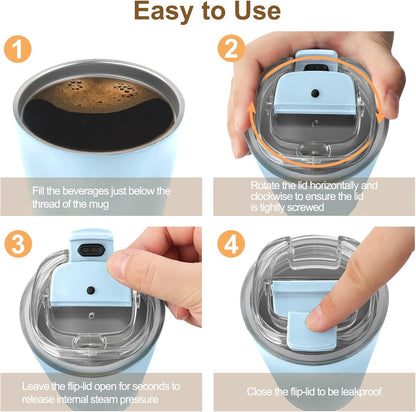 Easy to Use

1

Fill the beverages just below the thread of the mug

2

Rotate the lid horizontally and clockwise to ensure the lid is tightly screwed

3

Leave the flip-lid open for seconds to release internal steam pressure

4

Close the flip-lid to be leakproof