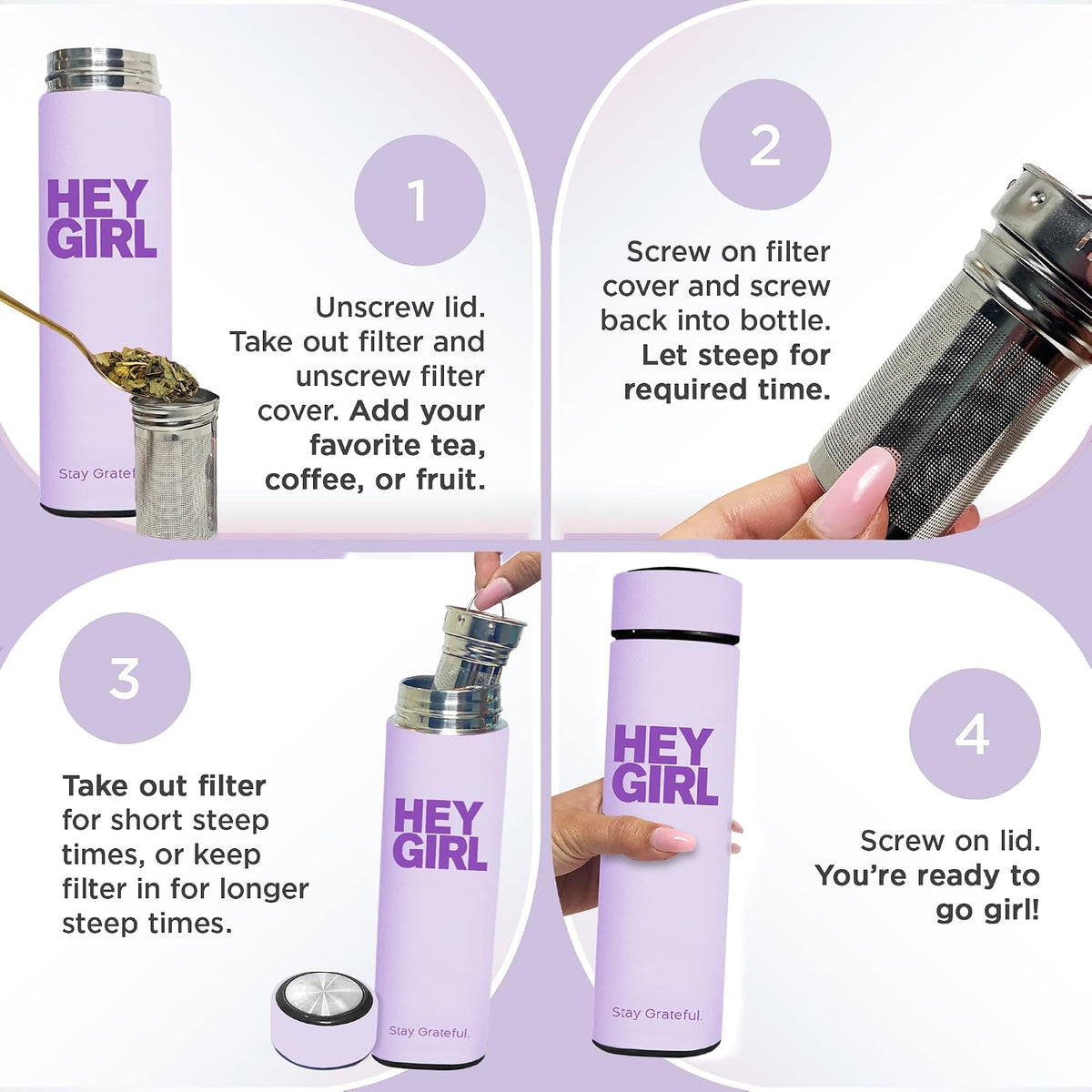 HEY GIRL

Stay Gratef

1

Unscrew lid. Take out filter and unscrew filter cover. Add your favorite tea, coffee, or fruit.

2

Screw on filter cover and screw back into bottle. Let steep for required time.

3

Take out filter for short steep times, or keep filter in for longer steep times.

HEY GIRL

Stay Grateful.

HEY GIRL

Stay Grateful.

4

Screw on lid. You're ready to go girl!